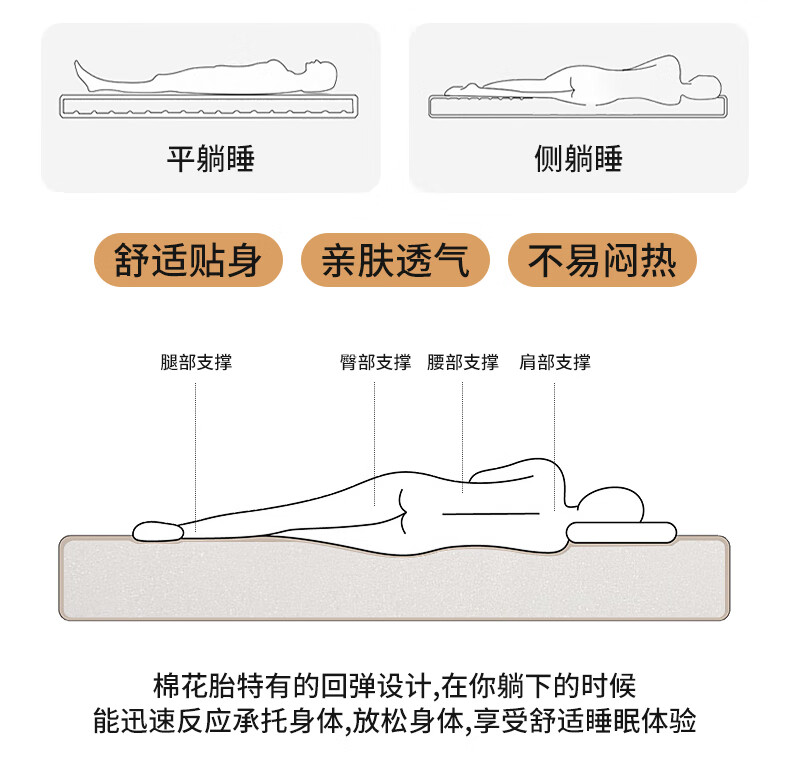 平躺睡

侧躺睡

舒适贴身

亲肤透气

不易闷热

腿部支撑

臀部支撑

腰部支撑

肩部支撑

棉花胎特有的回弹设计,在你躺下的时候
能迅速反应承托身体,放松身体,享受舒适睡眠体验