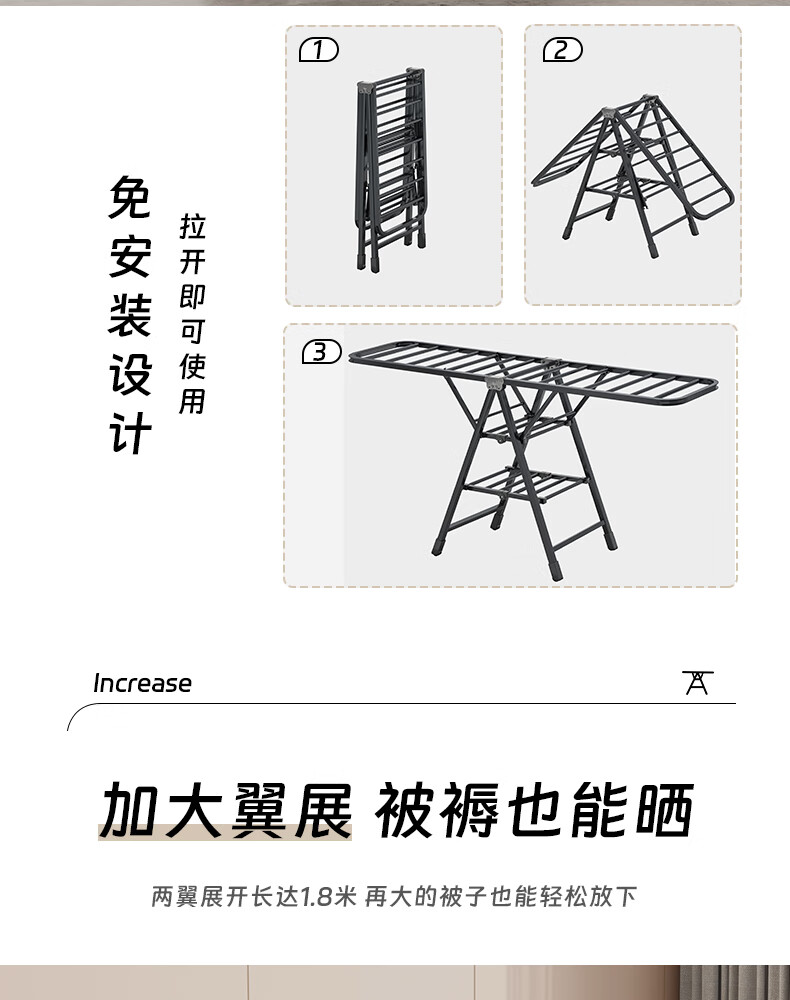 免安装设计

拉开即可使用

1

2

3

Increase

加大翼展 被褥也能晒

两翼展开长达1.8米 再大的被子也能轻松放下