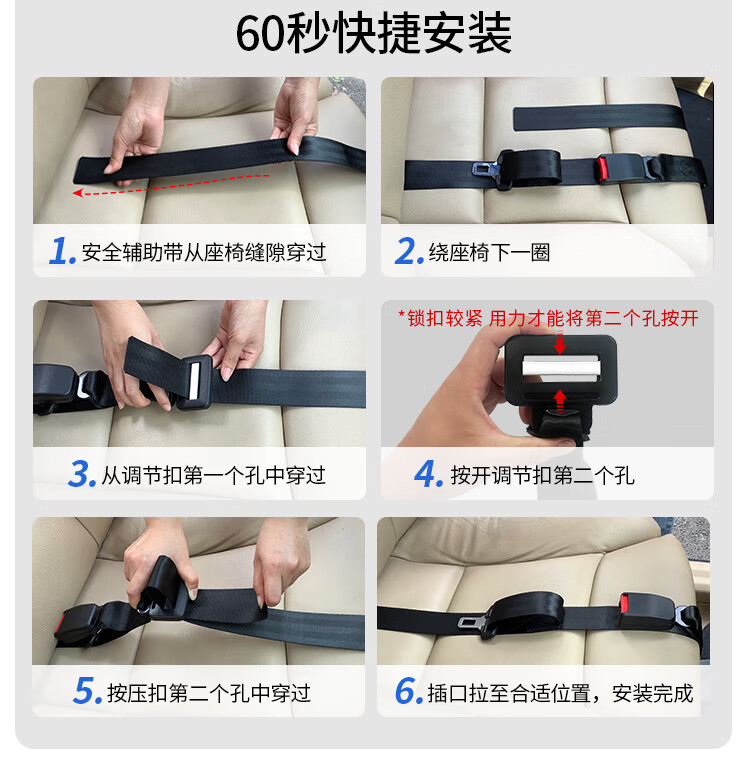 60秒快捷安装

1. 安全辅助带从座椅缝隙穿过

2. 绕座椅下一圈

3. 从调节扣第一个孔中穿过

*锁扣较紧 用力才能将第二个孔按开

4. 按开调节扣第二个孔

5. 按压扣第二个孔中穿过

6. 插口拉至合适位置，安装完成