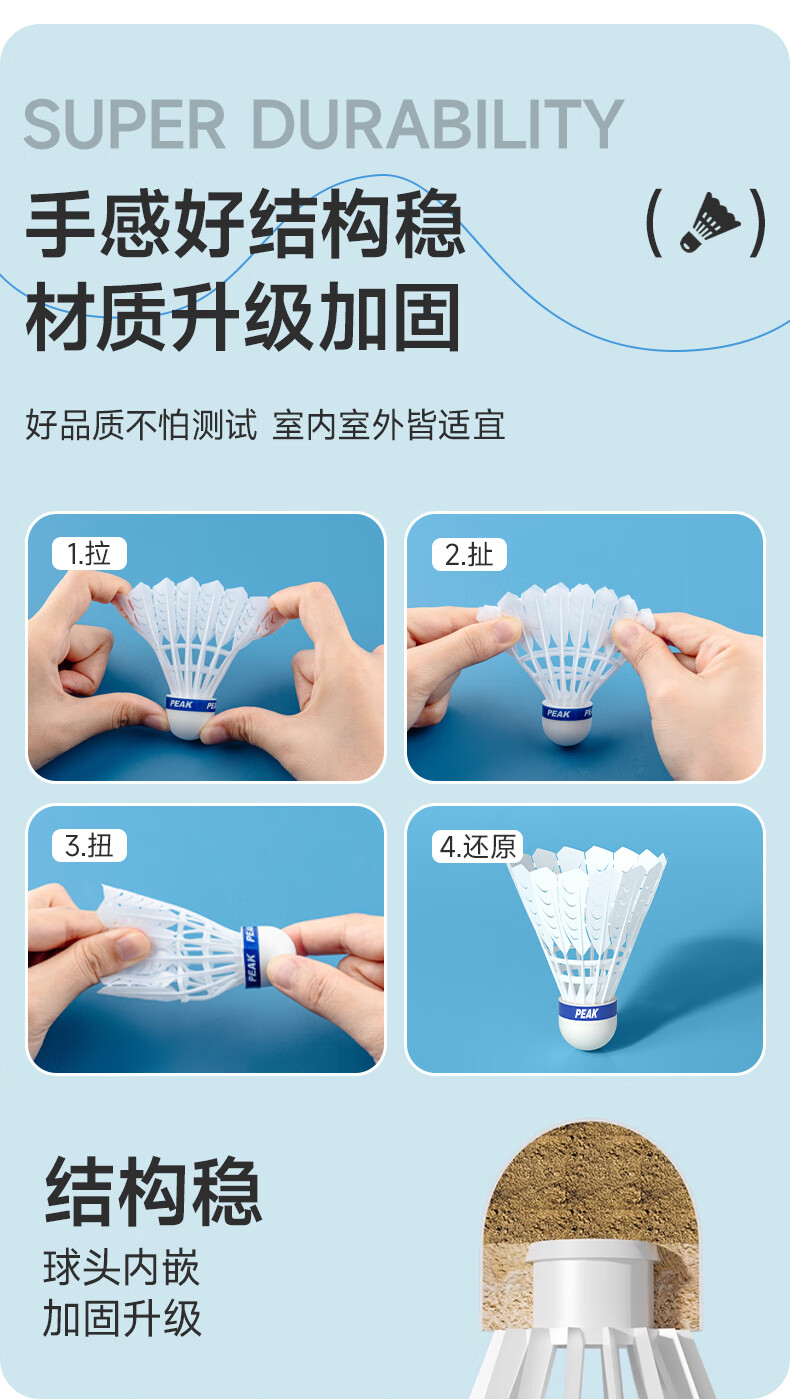 SUPER DURABILITY

手感好结构稳
材质升级加固

好品质不怕测试 室内室外皆适宜

1.拉

PEAK

2.扯

PEAK

3.扭

PEAK

4.还原

PEAK

结构稳

球头内嵌
加固升级