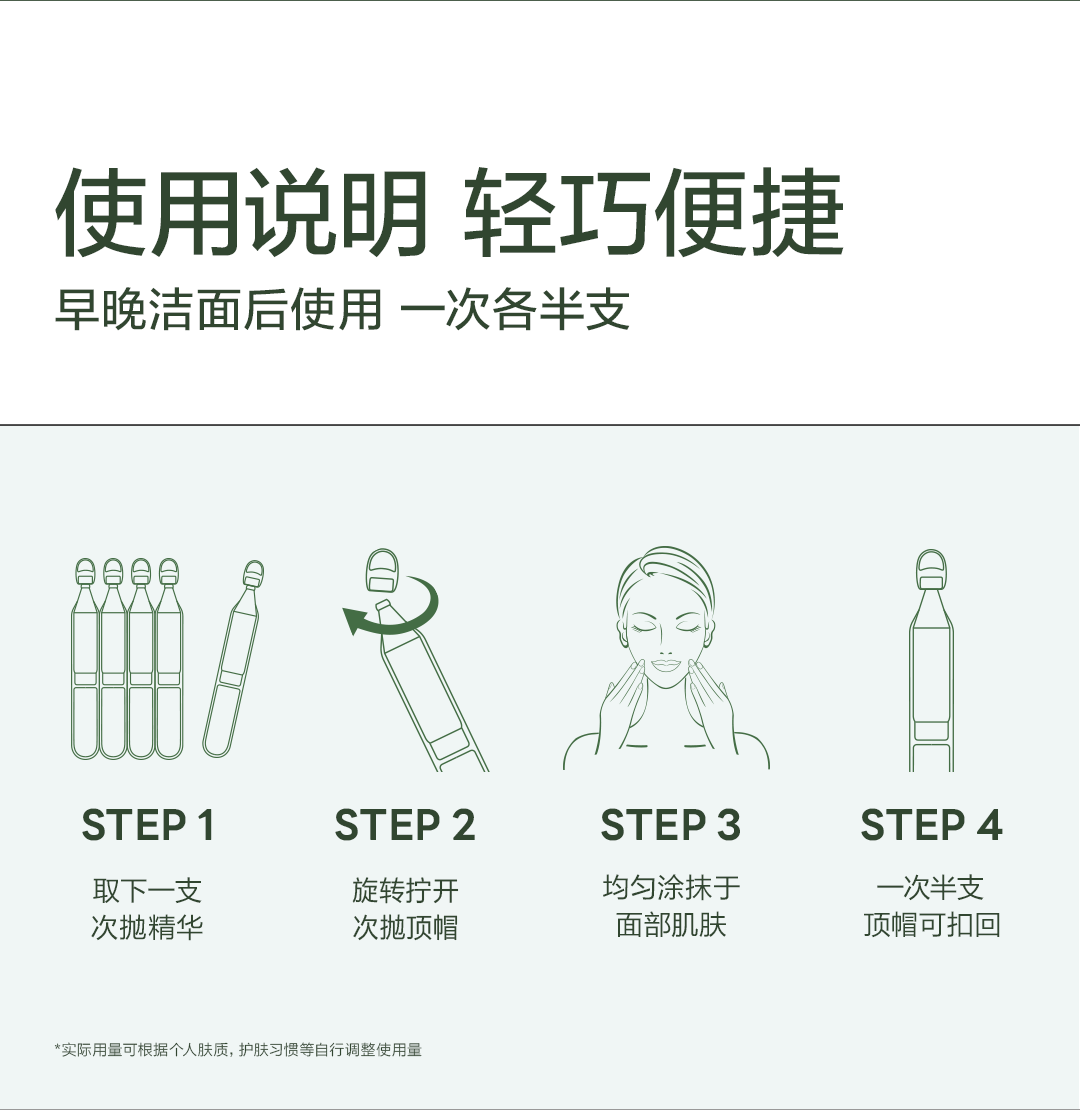 使用说明 轻巧便捷

早晚洁面后使用 一次各半支

STEP 1

取下一支
次抛精华

STEP 2

旋转拧开
次抛顶帽

STEP 3

均匀涂抹于
面部肌肤

STEP 4

一次半支
顶帽可扣回

*实际用量可根据个人肤质，护肤习惯等自行调整使用量