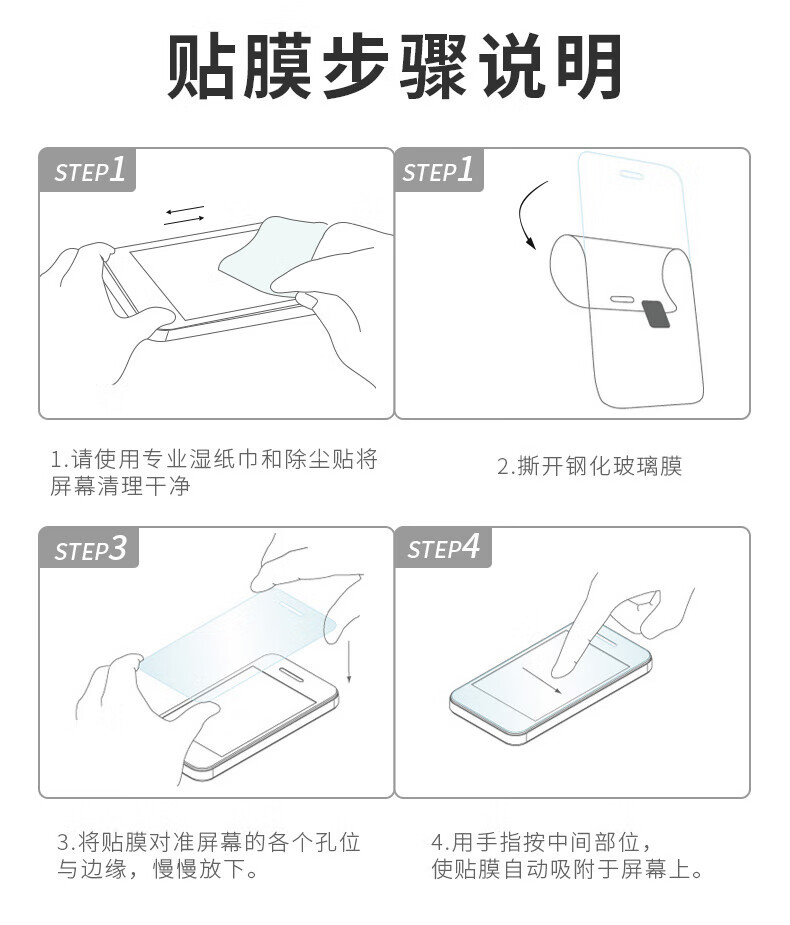 贴膜步骤说明

STEP1

1.请使用专业湿纸巾和除尘贴将屏幕清理干净

STEP1

2.撕开钢化玻璃膜

STEP3

3.将贴膜对准屏幕的各个孔位与边缘，慢慢放下。

STEP4

4.用手指按中间部位，使贴膜自动吸附于屏幕上。