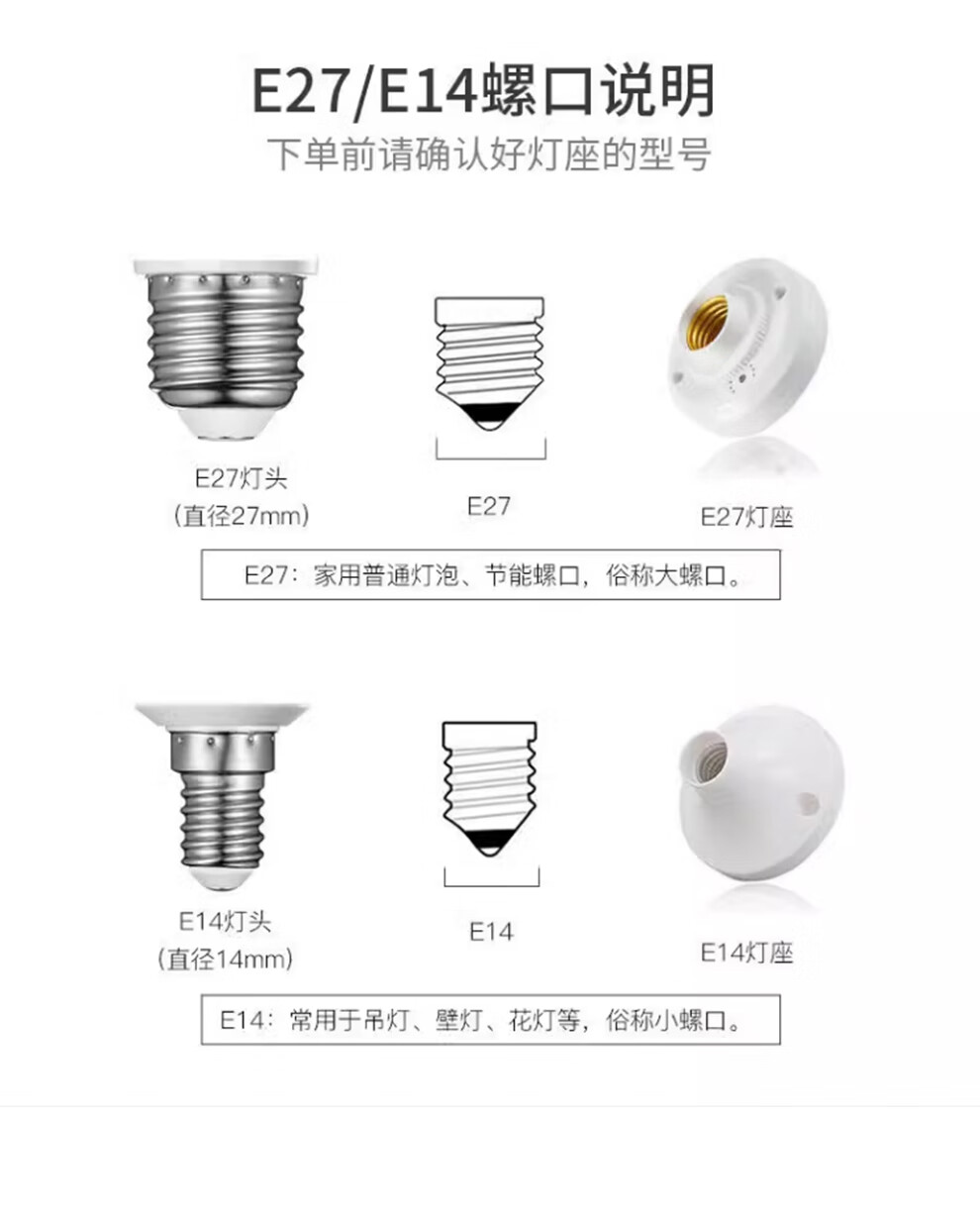 E27/E14螺口说明
下单前请确认好灯座的型号

E27灯头
（直径27mm）

E27

E27灯座

E27：家用普通灯泡、节能螺口，俗称大螺口。

E14灯头
（直径14mm）

E14

E14灯座

E14：常用于吊灯、壁灯、花灯等，俗称小螺口。