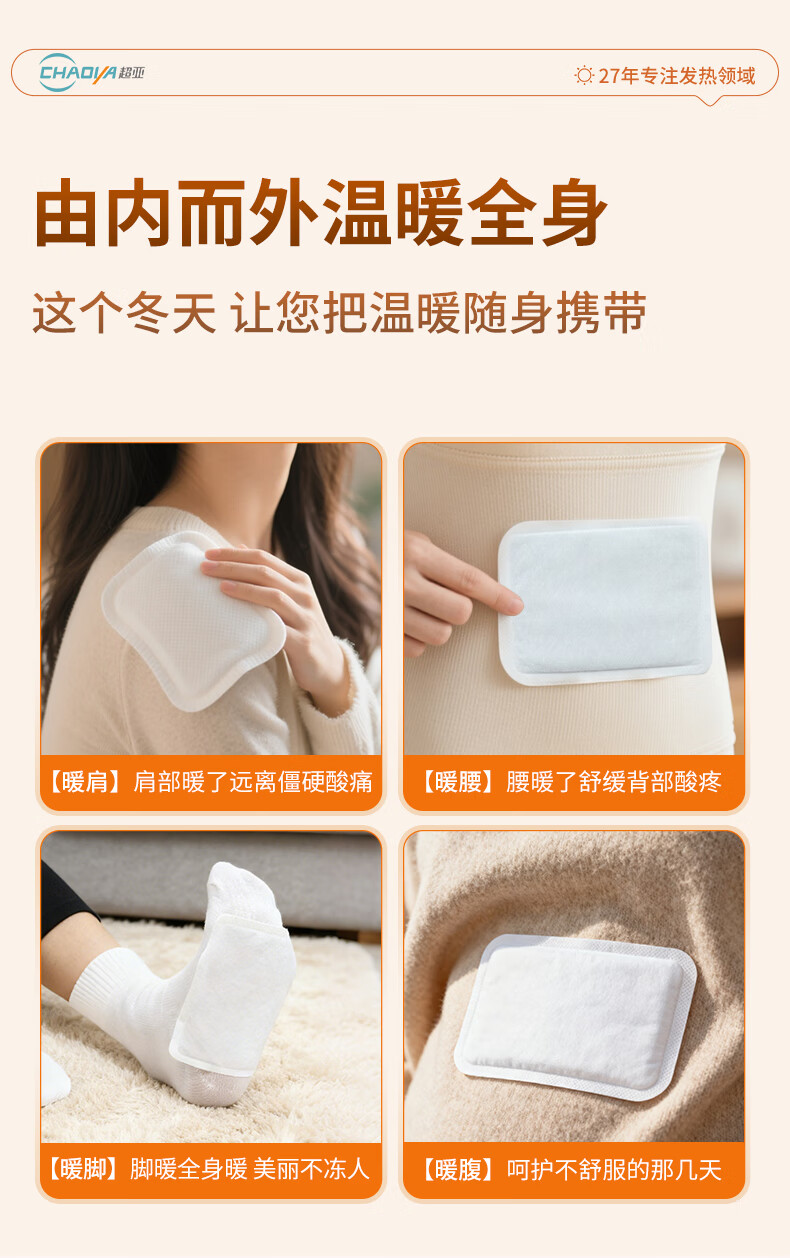 CHAOYA 超亚

27年专注发热领域

由内而外温暖全身

这个冬天 让您把温暖随身携带

【暖肩】肩部暖了远离僵硬酸痛

【暖腰】腰暖了舒缓背部酸疼

【暖脚】脚暖全身暖 美丽不冻人

【暖腹】呵护不舒服的那几天