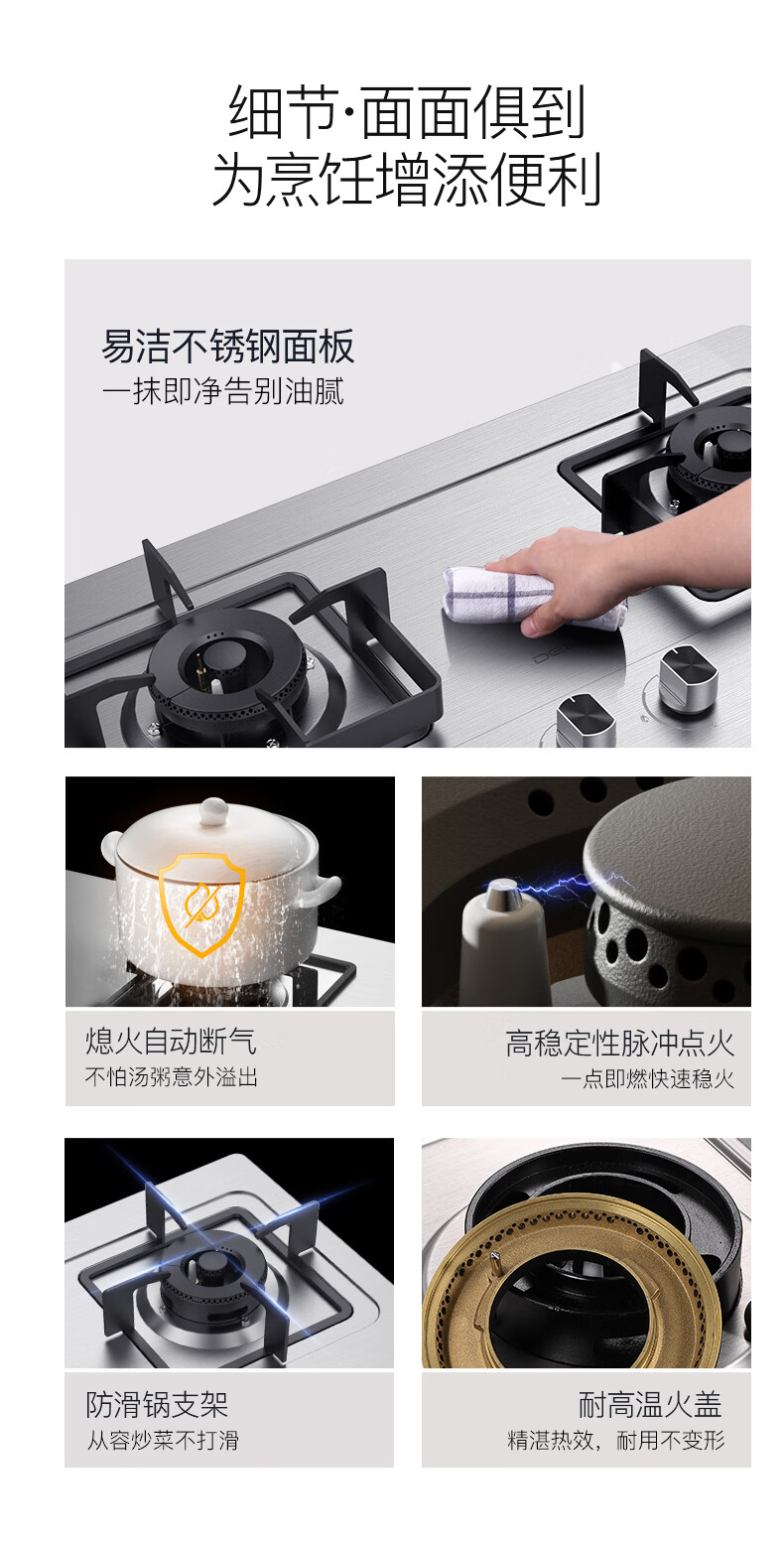 细节·面面俱到
为烹饪增添便利

易洁不锈钢面板
一抹即净告别油腻

熄火自动断气
不怕汤粥意外溢出

高稳定性脉冲点火
一点即燃快速稳火

防滑锅支架
从容炒菜不打滑

耐高温火盖
精湛热效，耐用不变形