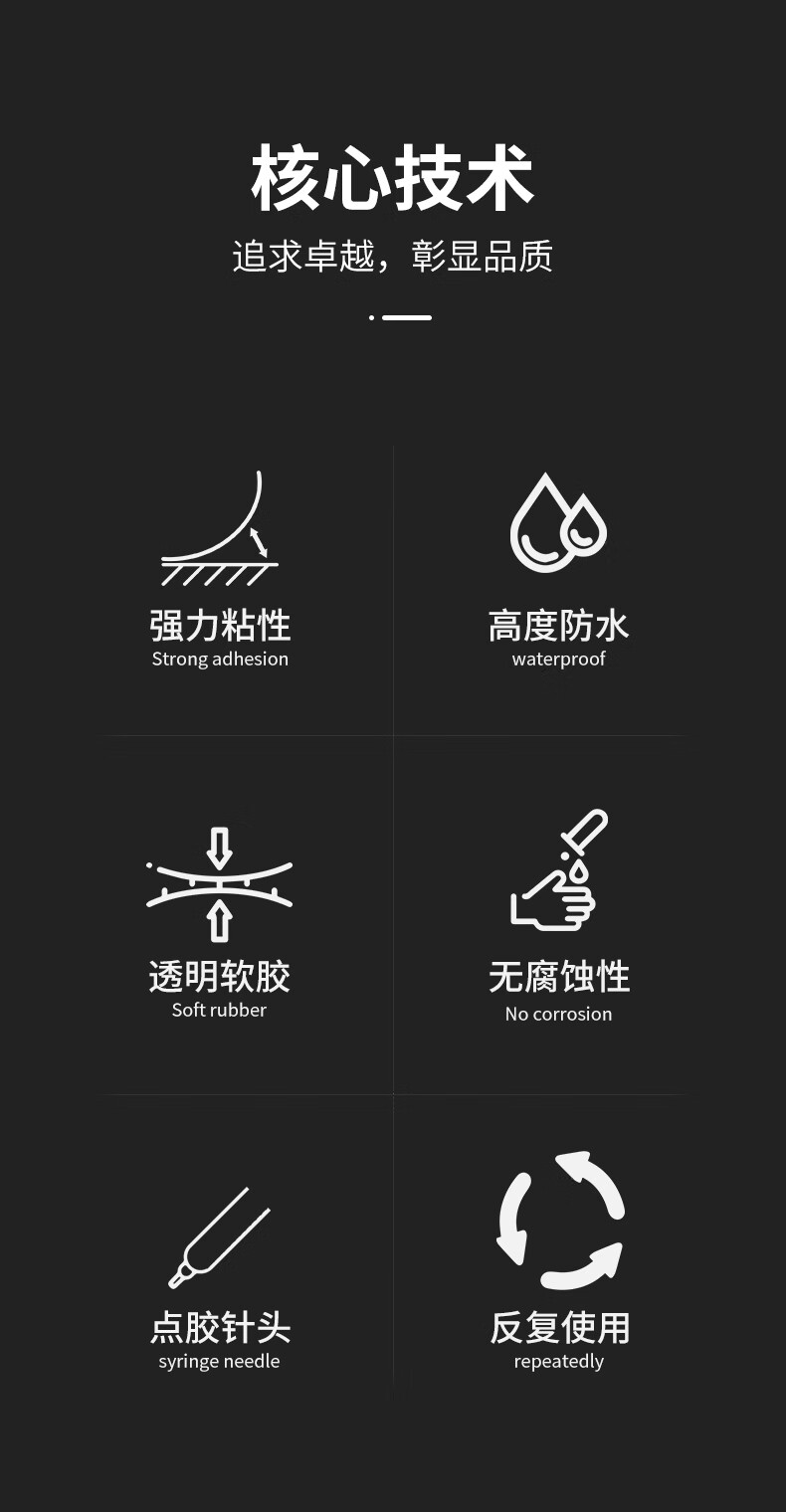 核心技术
追求卓越，彰显品质

强力粘性
Strong adhesion

高度防水
waterproof

透明软胶
Soft rubber

无腐蚀性
No corrosion

点胶针头
syringe needle

反复使用
repeatedly