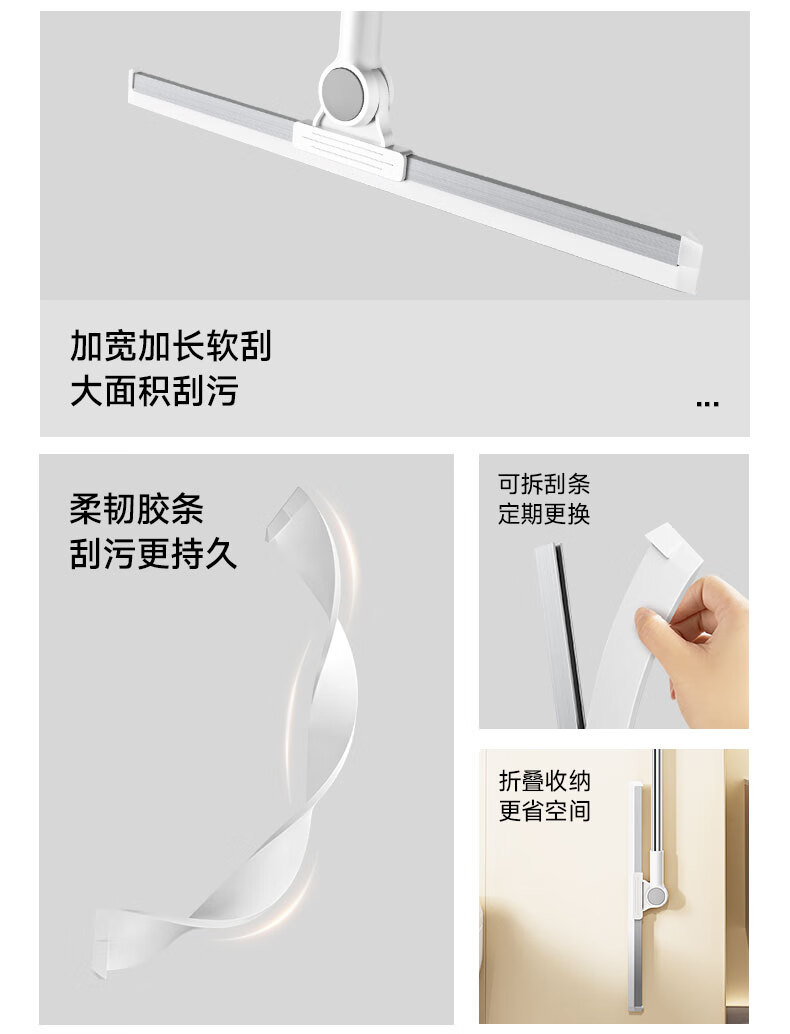 加宽加长软刮
大面积刮污

...

柔韧胶条
刮污更持久

可拆刮条
定期更换

折叠收纳
更省空间