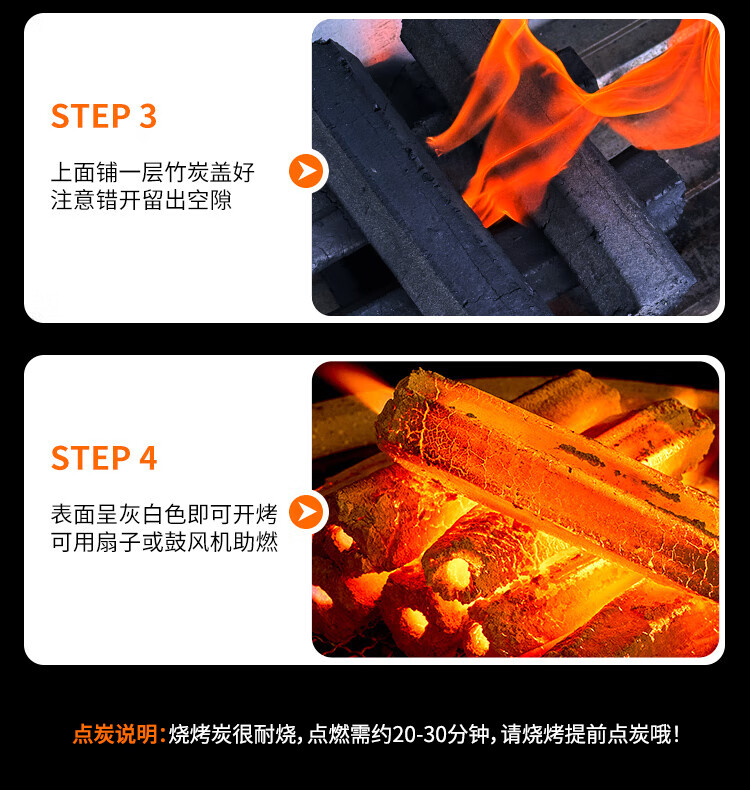 STEP 3

上面铺一层竹炭盖好
注意错开留出空隙

STEP 4

表面呈灰白色即可开烤
可用扇子或鼓风机助燃

点炭说明:烧烤炭很耐烧,点燃需约20-30分钟,请烧烤提前点炭哦!