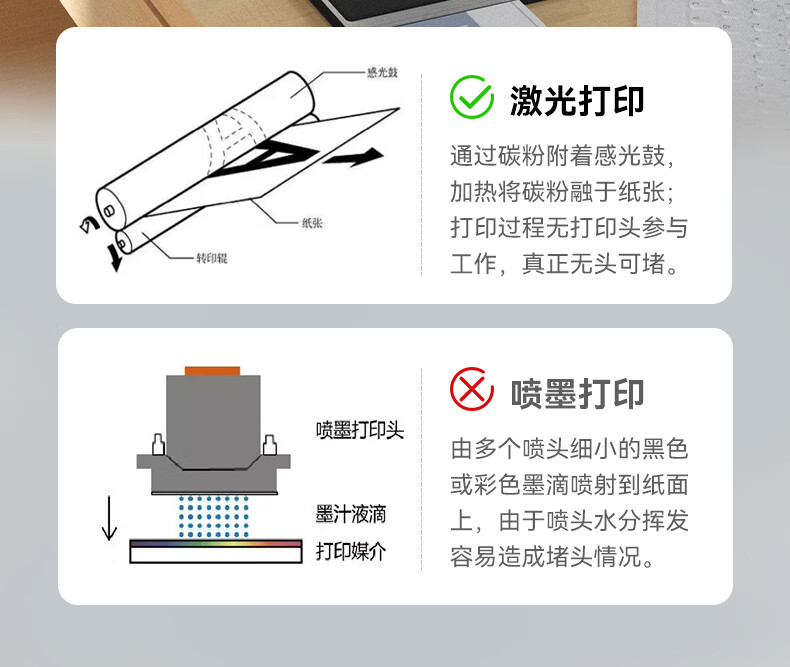 感光鼓

纸张

转印辊

激光打印

通过碳粉附着感光鼓，加热将碳粉融于纸张；打印过程无打印头参与工作，真正无头可堵。

喷墨打印头

墨汁液滴

打印媒介

喷墨打印

由多个喷头细小的黑色或彩色墨滴喷射到纸面上，由于喷头水分挥发容易造成堵头情况。