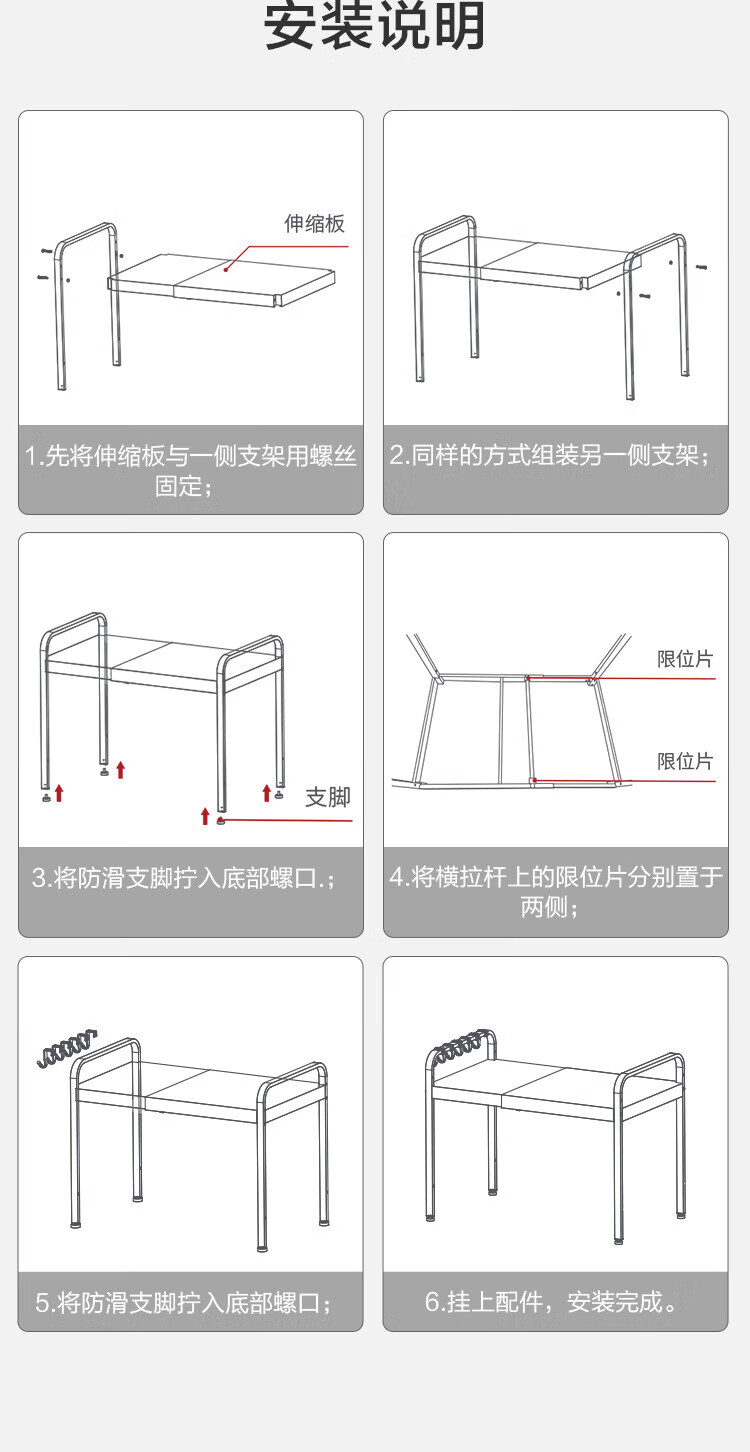 安装说明

伸缩板

1.先将伸缩板与一侧支架用螺丝固定；

2.同样的方式组装另一侧支架；

支脚

3.将防滑支脚拧入底部螺口.；

限位片

限位片

4.将横拉杆上的限位片分别置于两侧；

5.将防滑支脚拧入底部螺口；

6.挂上配件，安装完成。