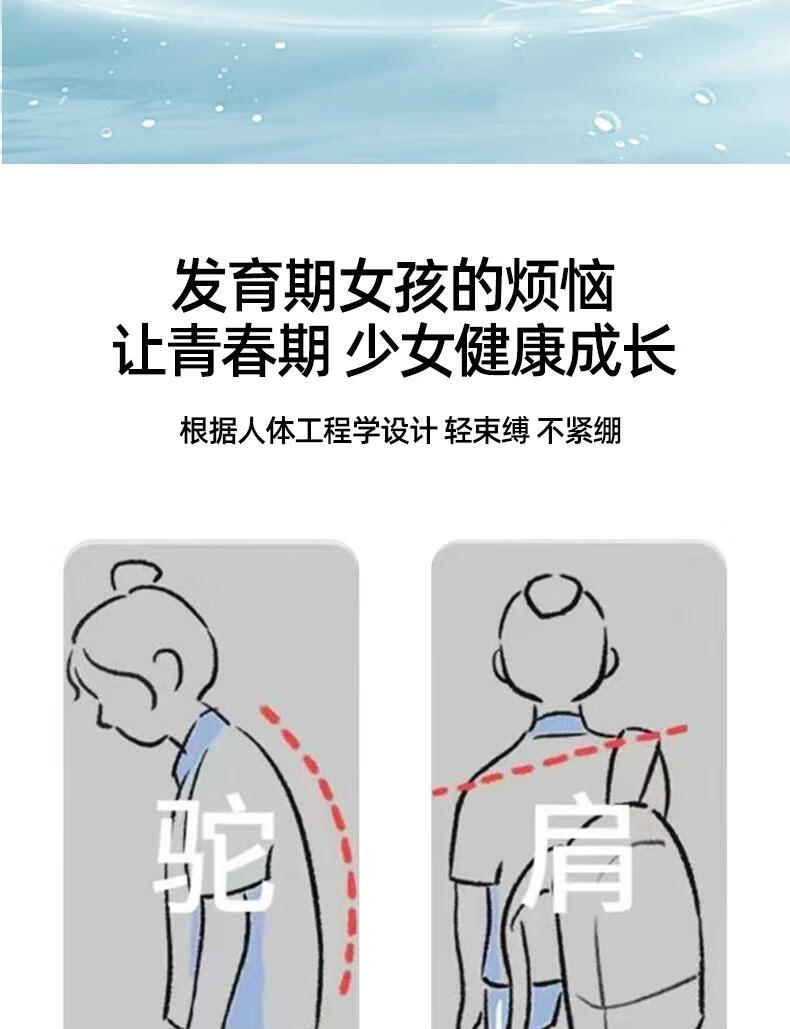 发育期女孩的烦恼
让青春期 少女健康成长

根据人体工程学设计 轻束缚 不紧绷

驼

肩