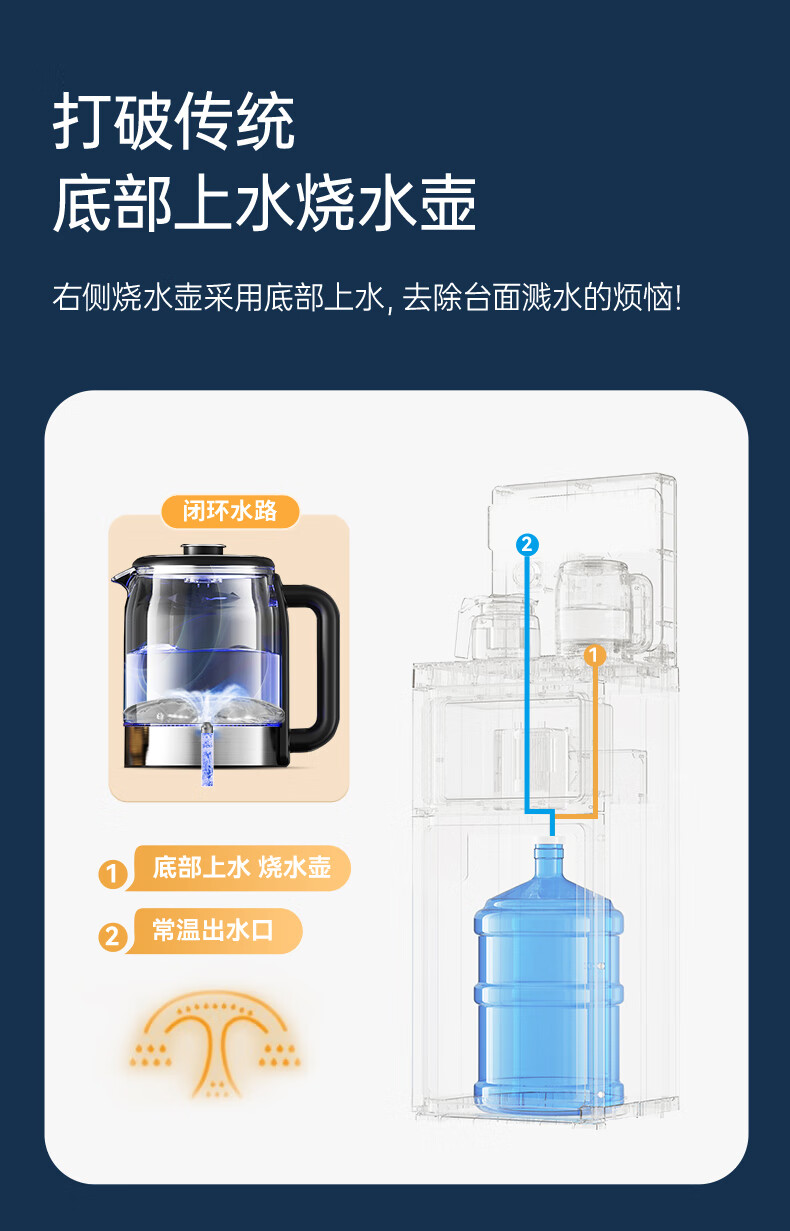 打破传统
底部上水烧水壶

右侧烧水壶采用底部上水, 去除台面溅水的烦恼!

闭环水路

2

1

1 底部上水 烧水壶

2 常温出水口