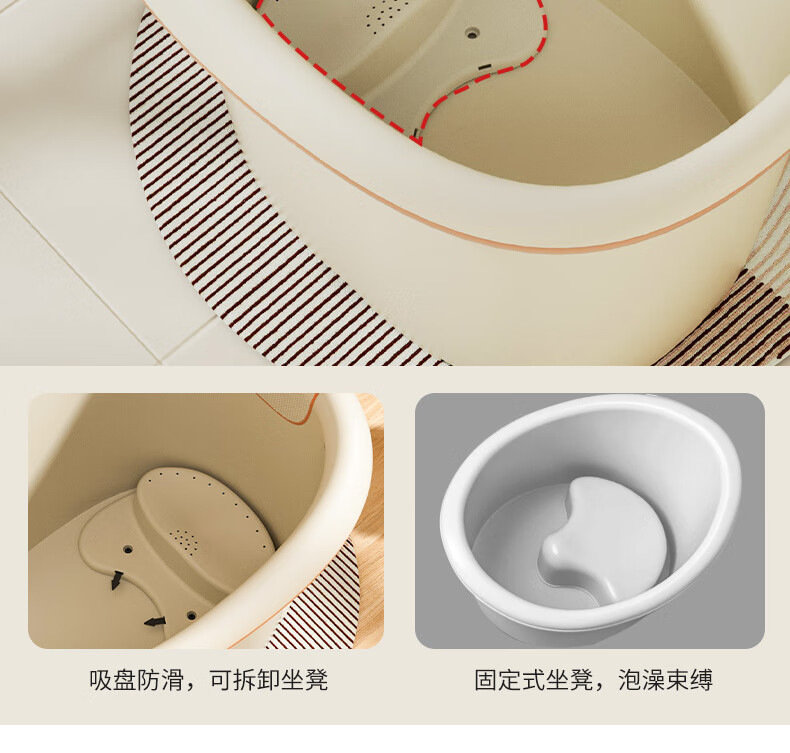 吸盘防滑，可拆卸坐凳

固定式坐凳，泡澡束缚