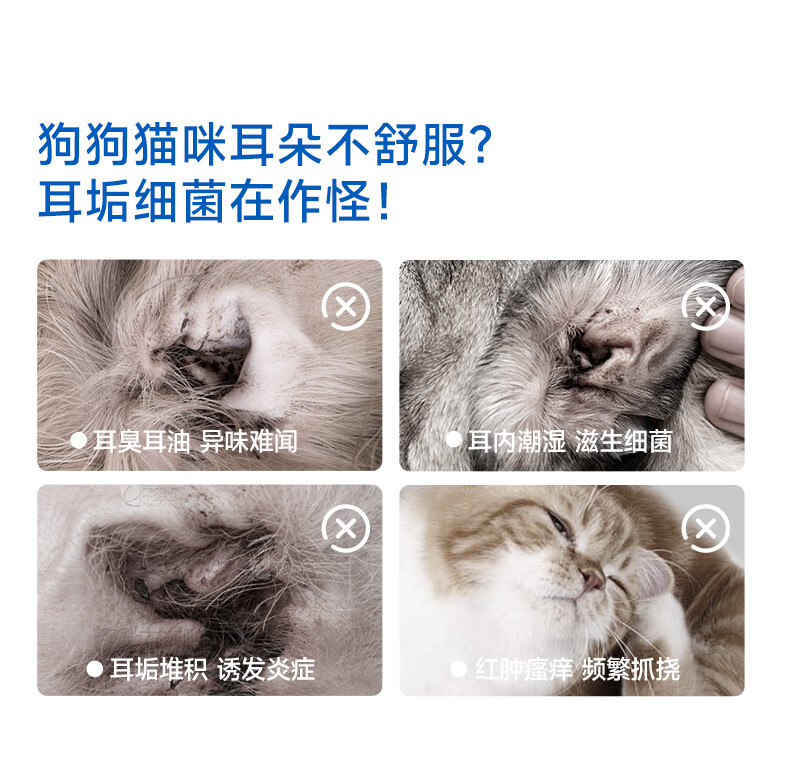 狗狗猫咪耳朵不舒服?
耳垢细菌在作怪!

● 耳臭耳油 异味难闻

● 耳内潮湿 滋生细菌

● 耳垢堆积 诱发炎症

● 红肿瘙痒 频繁抓挠