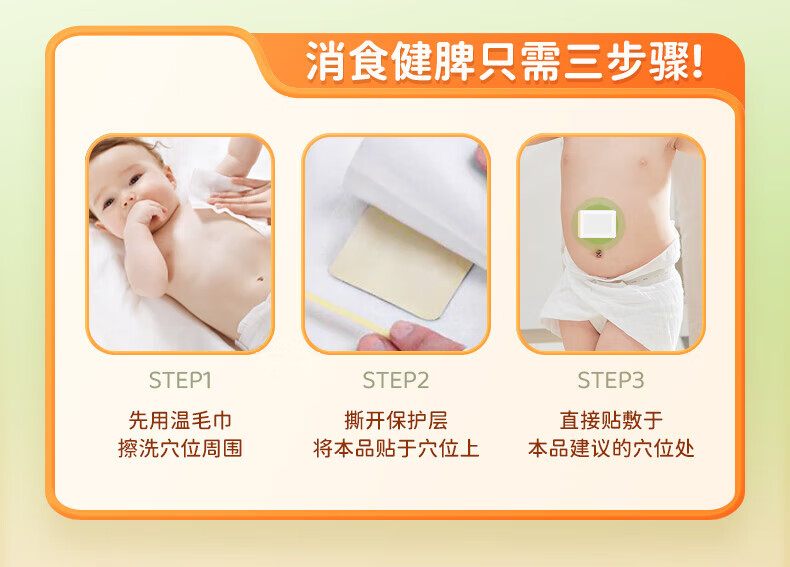 消食健脾只需三步骤!

STEP1
先用温毛巾
擦洗穴位周围

STEP2
撕开保护层
将本品贴于穴位上

STEP3
直接贴敷于
本品建议的穴位处