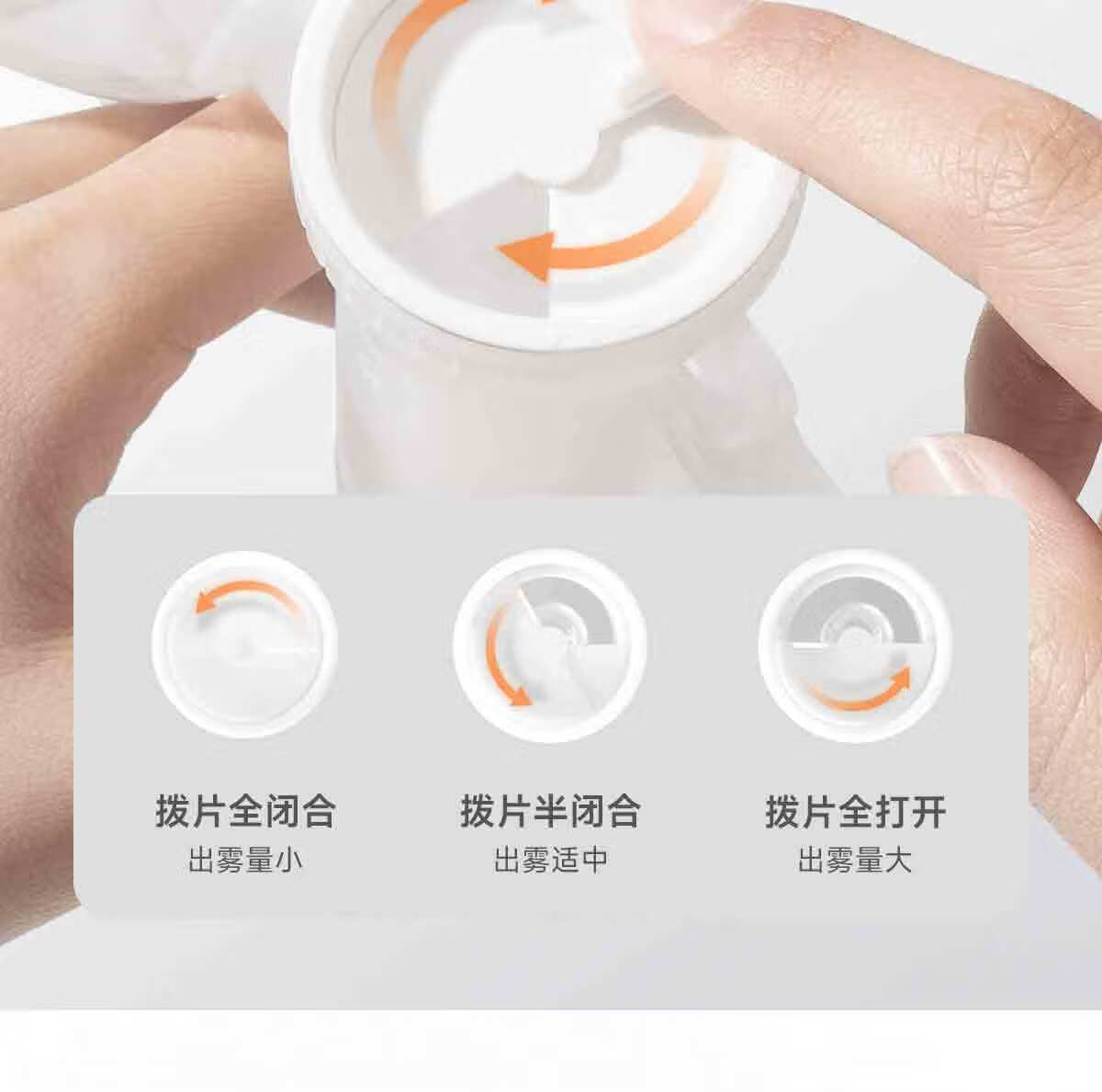 拨片全闭合
出雾量小

拨片半闭合
出雾适中

拨片全打开
出雾量大