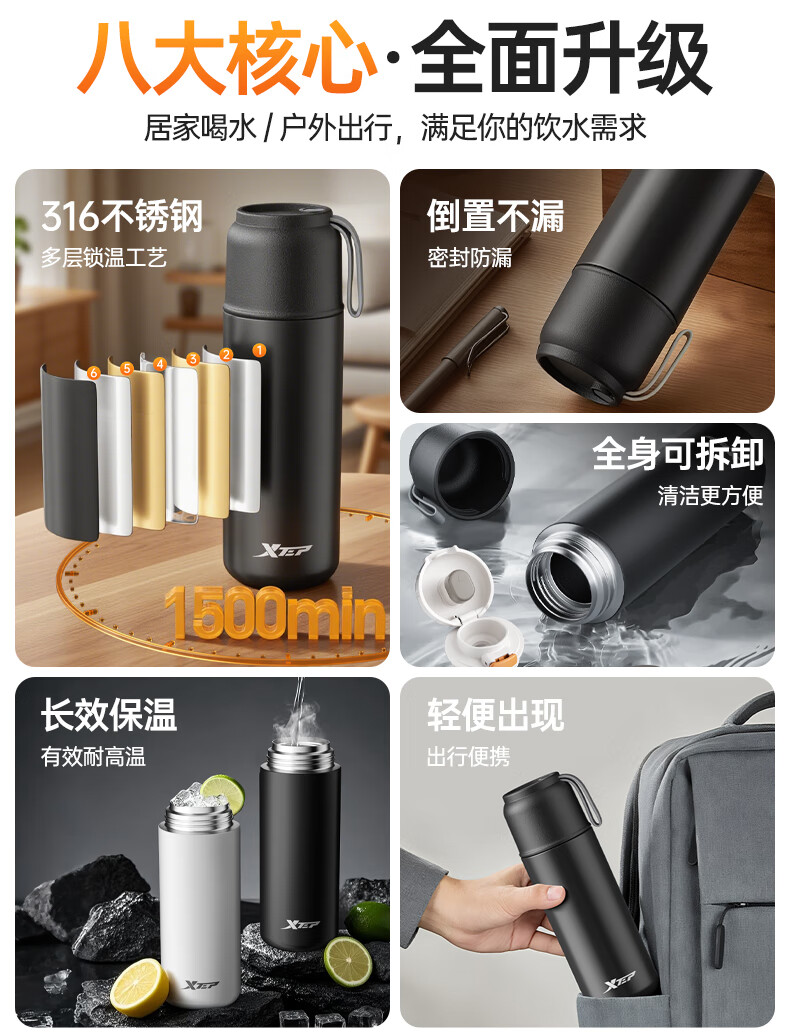 八大核心·全面升级

居家喝水 / 户外出行，满足你的饮水需求

316不锈钢
多层锁温工艺

6 5 4 3 2 1

XTEP

1500min

倒置不漏
密封防漏

全身可拆卸
清洁更方便

长效保温
有效耐高温

XTEP

XTEP

轻便出现
出行便携

XTEP