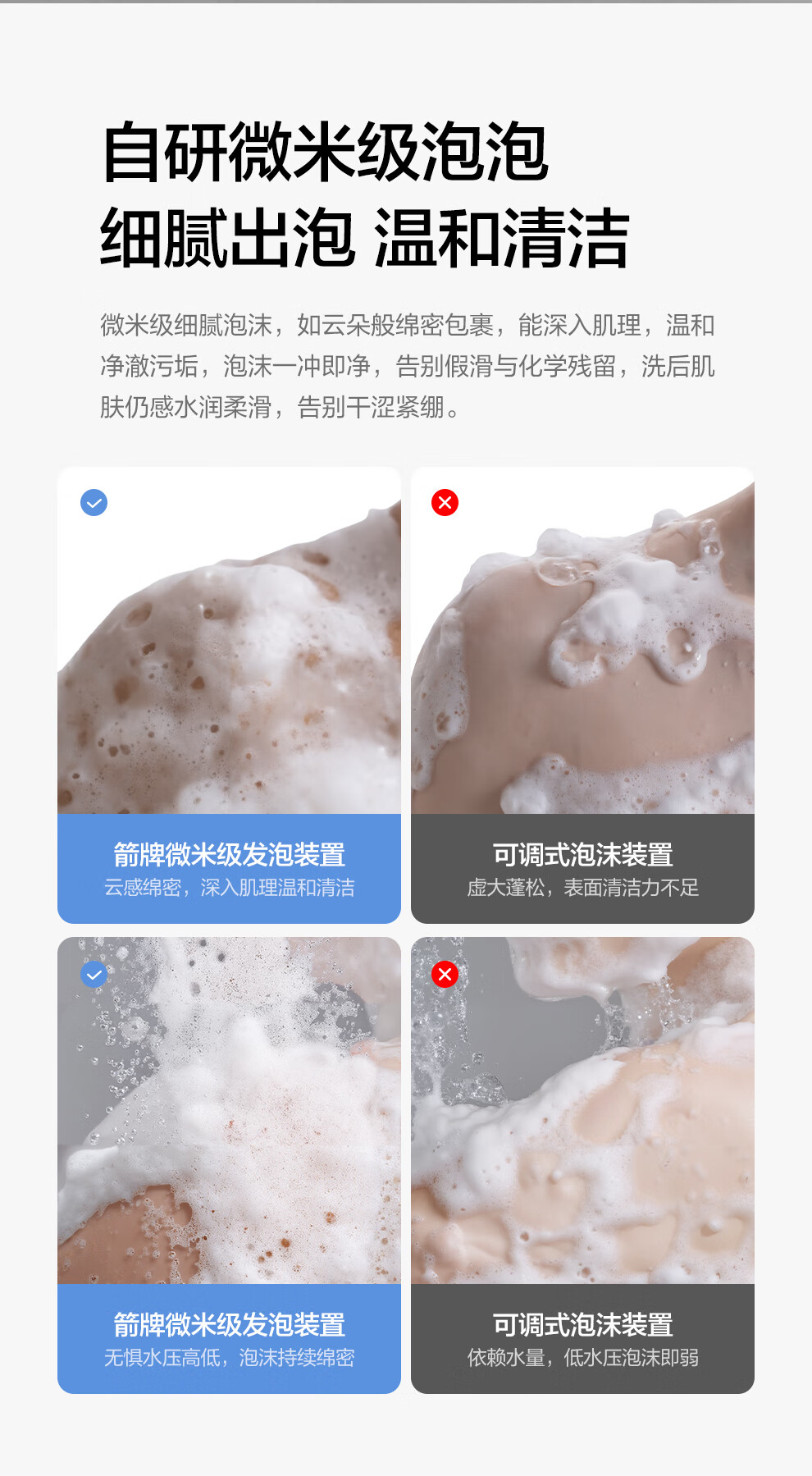 自研微米级泡泡
细腻出泡 温和清洁

微米级细腻泡沫，如云朵般绵密包裹，能深入肌理，温和净澈污垢，泡沫一冲即净，告别假滑与化学残留，洗后肌肤仍感水润柔滑，告别干涩紧绷。

箭牌微米级发泡装置
云感绵密，深入肌理温和清洁

可调式泡沫装置
虚大蓬松，表面清洁力不足

箭牌微米级发泡装置
无惧水压高低，泡沫持续绵密

可调式泡沫装置
依赖水量，低水压泡沫即弱