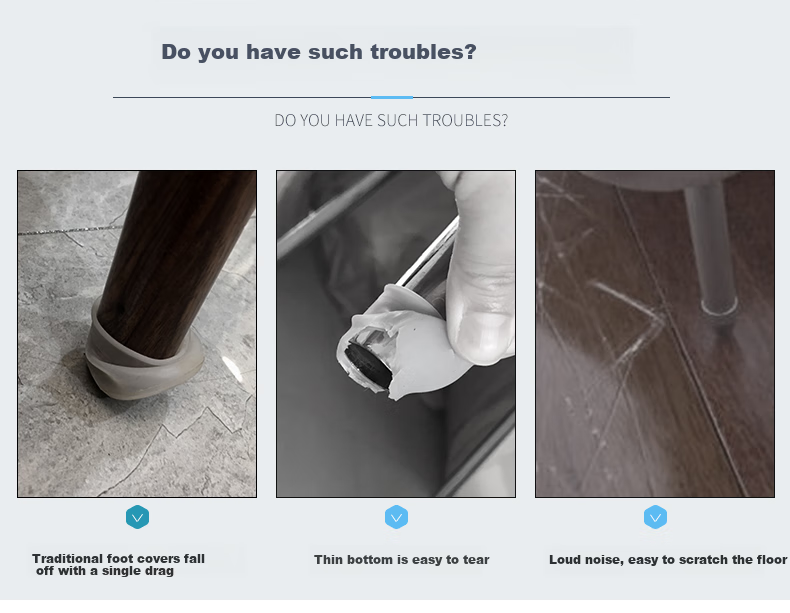 Do you have such troubles?

DO YOU HAVE SUCH TROUBLES?

Traditional foot covers fall off with a single drag

Thin bottom is easy to tear

Loud noise, easy to scratch the floor