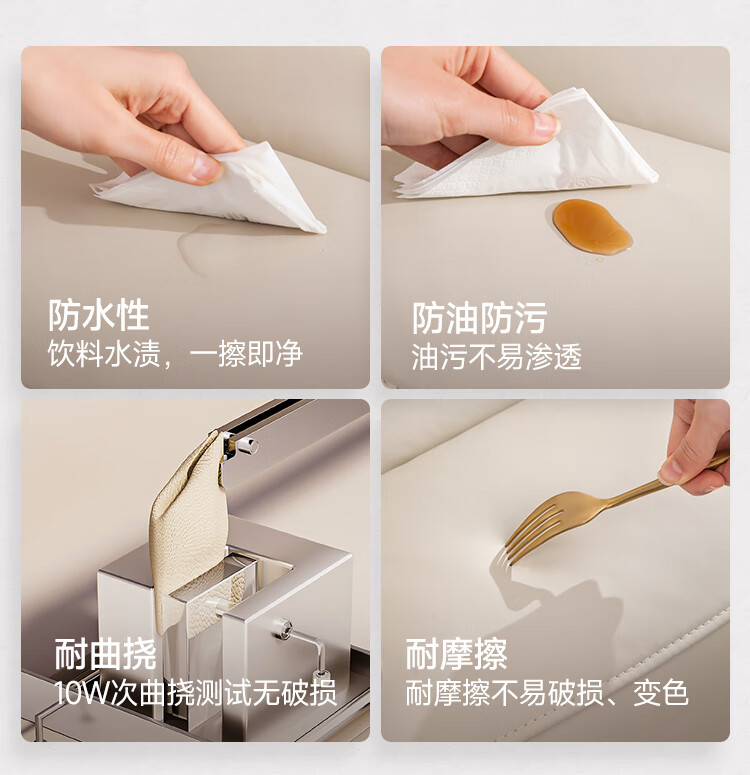 防水性
饮料水渍，一擦即净

防油防污
油污不易渗透

耐曲挠
10W次曲挠测试无破损

耐摩擦
耐摩擦不易破损、变色