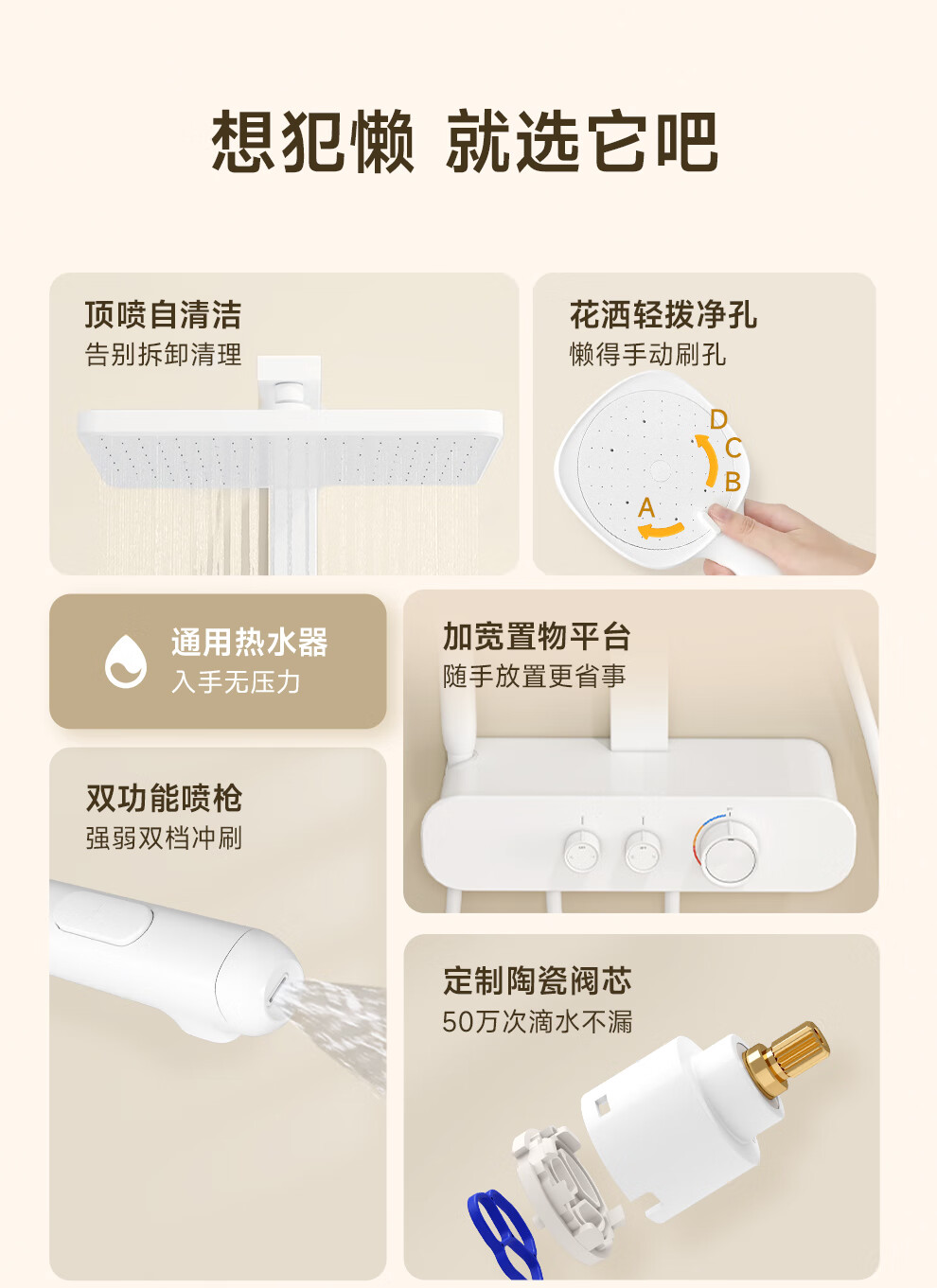 想犯懒 就选它吧

顶喷自清洁
告别拆卸清理

花洒轻拨净孔
懒得手动刷孔

D
C
B
A

通用热水器
入手无压力

加宽置物平台
随手放置更省事

双功能喷枪
强弱双档冲刷

定制陶瓷阀芯
50万次滴水不漏