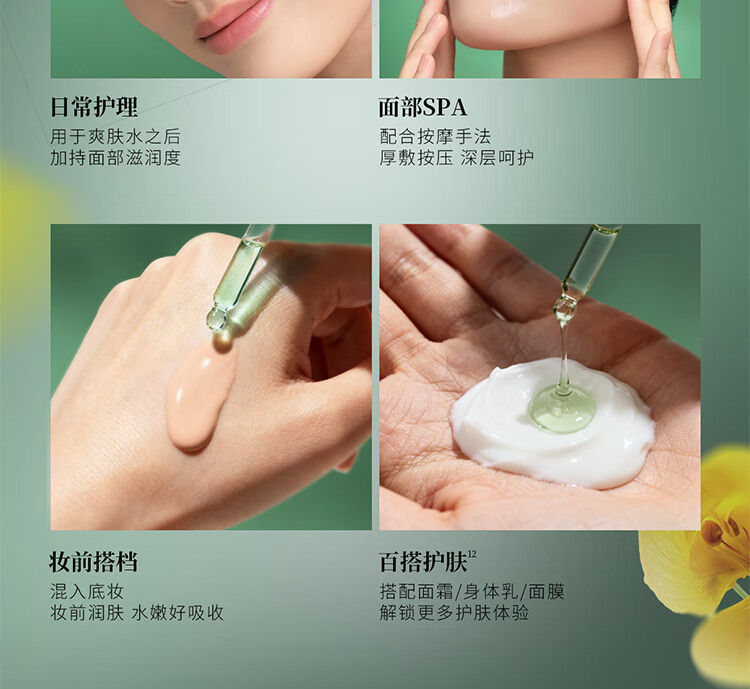 日常护理
用于爽肤水之后
加持面部滋润度

面部SPA
配合按摩手法
厚敷按压 深层呵护

妆前搭档
混入底妆
妆前润肤 水嫩好吸收

百搭护肤$^{12}$
搭配面霜/身体乳/面膜
解锁更多护肤体验