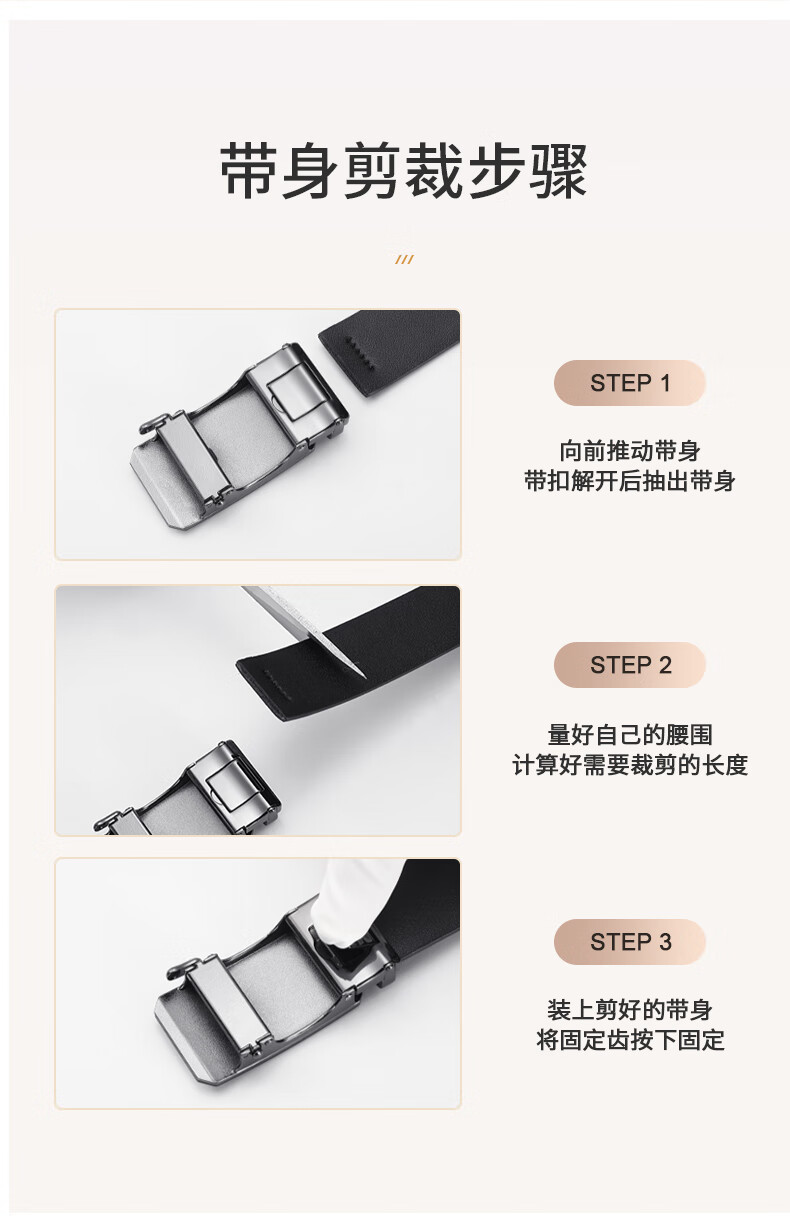 带身剪裁步骤

///

STEP 1

向前推动带身
带扣解开后抽出带身

STEP 2

量好自己的腰围
计算好需要裁剪的长度

STEP 3

装上剪好的带身
将固定齿按下固定