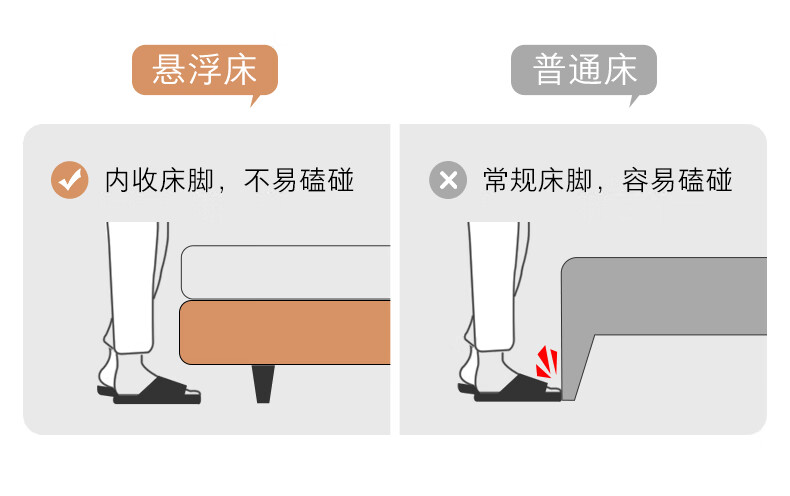 悬浮床

内收床脚，不易磕碰

普通床

常规床脚，容易磕碰