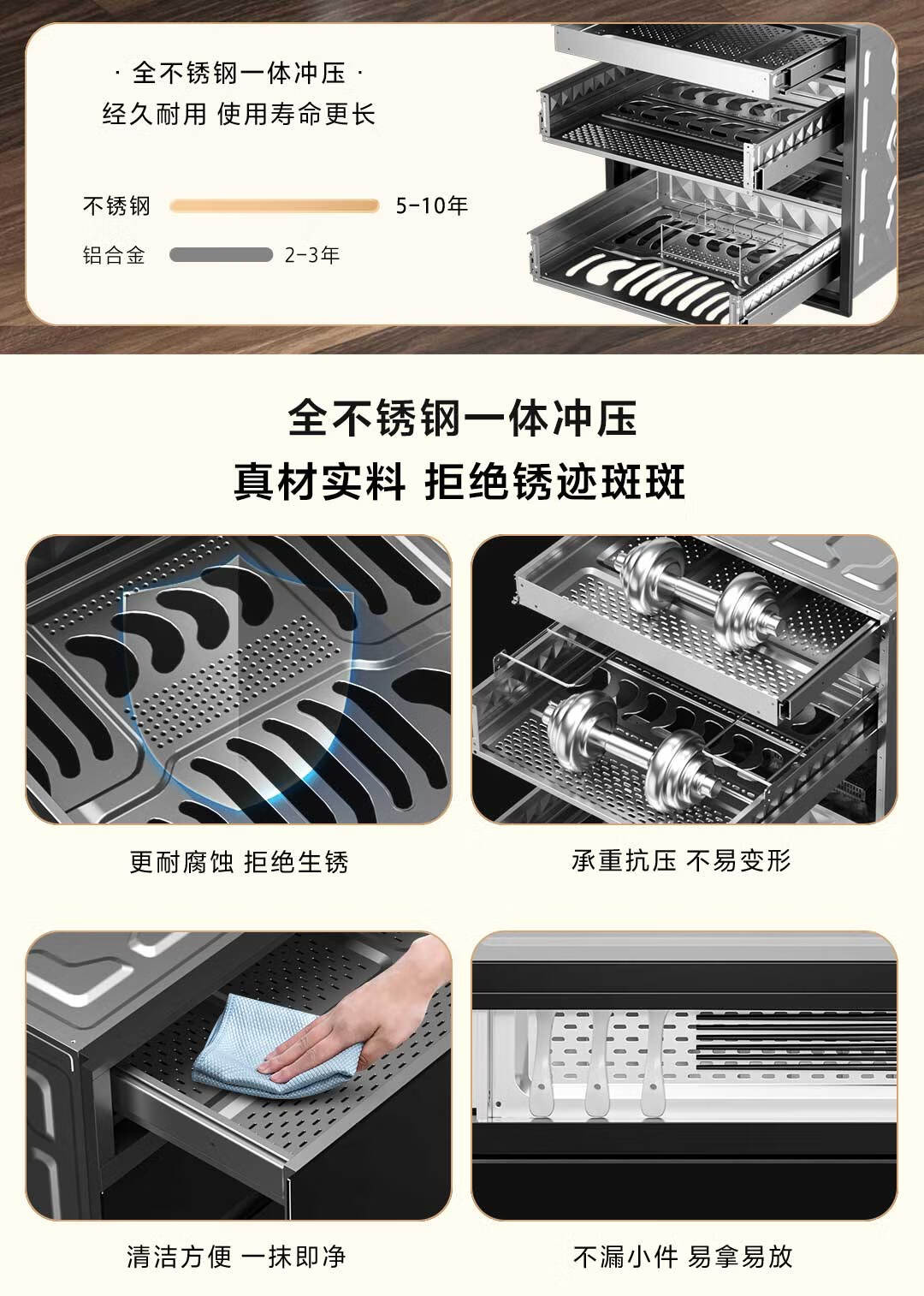 · 全不锈钢一体冲压 ·
经久耐用 使用寿命更长

不锈钢 5-10年

铝合金 2-3年

全不锈钢一体冲压
真材实料 拒绝锈迹斑斑

更耐腐蚀 拒绝生锈

承重抗压 不易变形

清洁方便 一抹即净

不漏小件 易拿易放