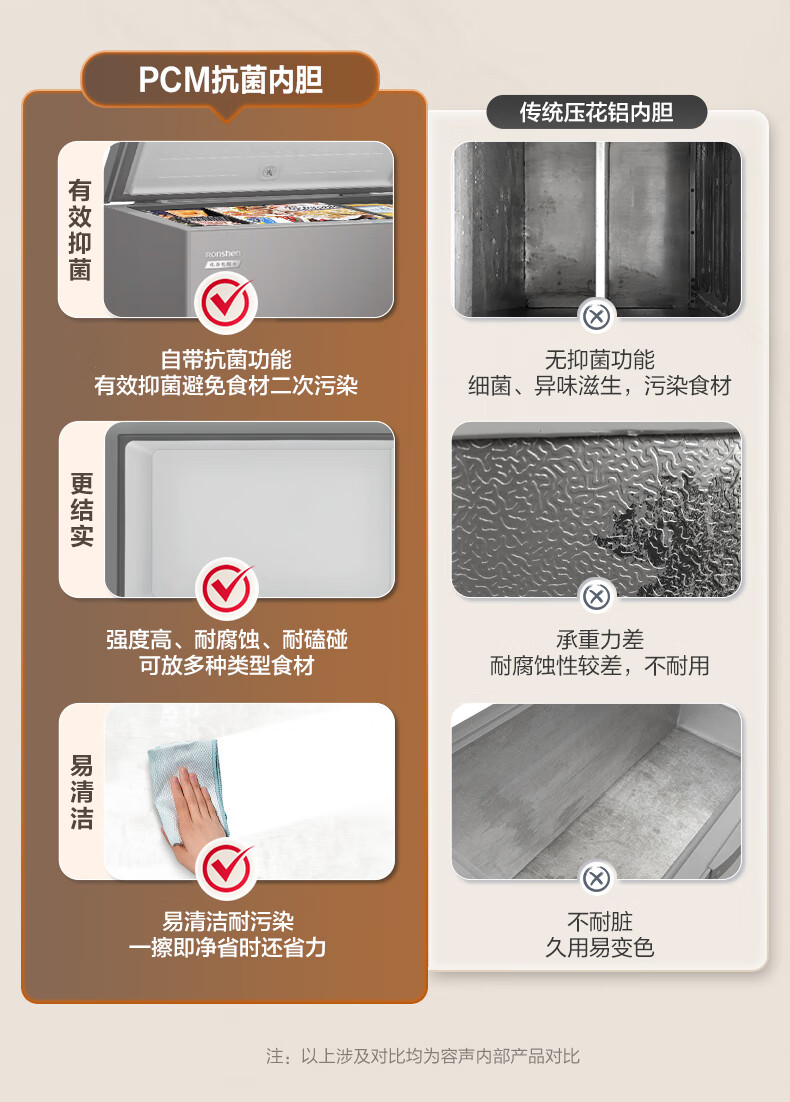 PCM抗菌内胆

有效抑菌

Ronshen

自带抗菌功能
有效抑菌避免食材二次污染

更结实

强度高、耐腐蚀、耐磕碰
可放多种类型食材

易清洁

易清洁耐污染
一擦即净省时还省力

传统压花铝内胆

无抑菌功能
细菌、异味滋生，污染食材

承重力差
耐腐蚀性较差，不耐用

不耐脏
久用易变色

注：以上涉及对比均为容声内部产品对比