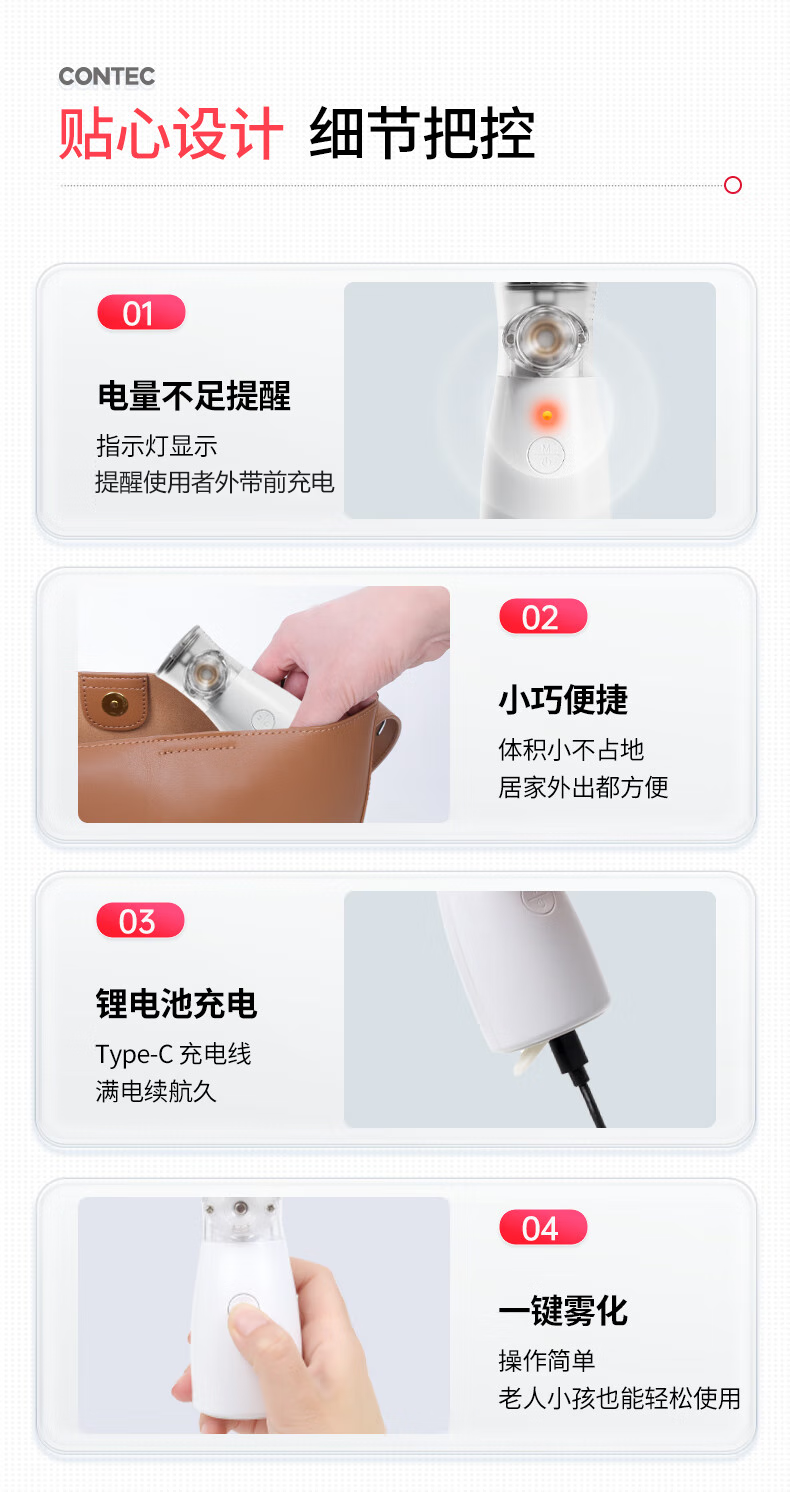 CONTEC

贴心设计 细节把控

01

电量不足提醒

指示灯显示
提醒使用者外带前充电

02

小巧便捷

体积小不占地
居家外出都方便

03

锂电池充电

Type-C 充电线
满电续航久

04

一键雾化

操作简单
老人小孩也能轻松使用