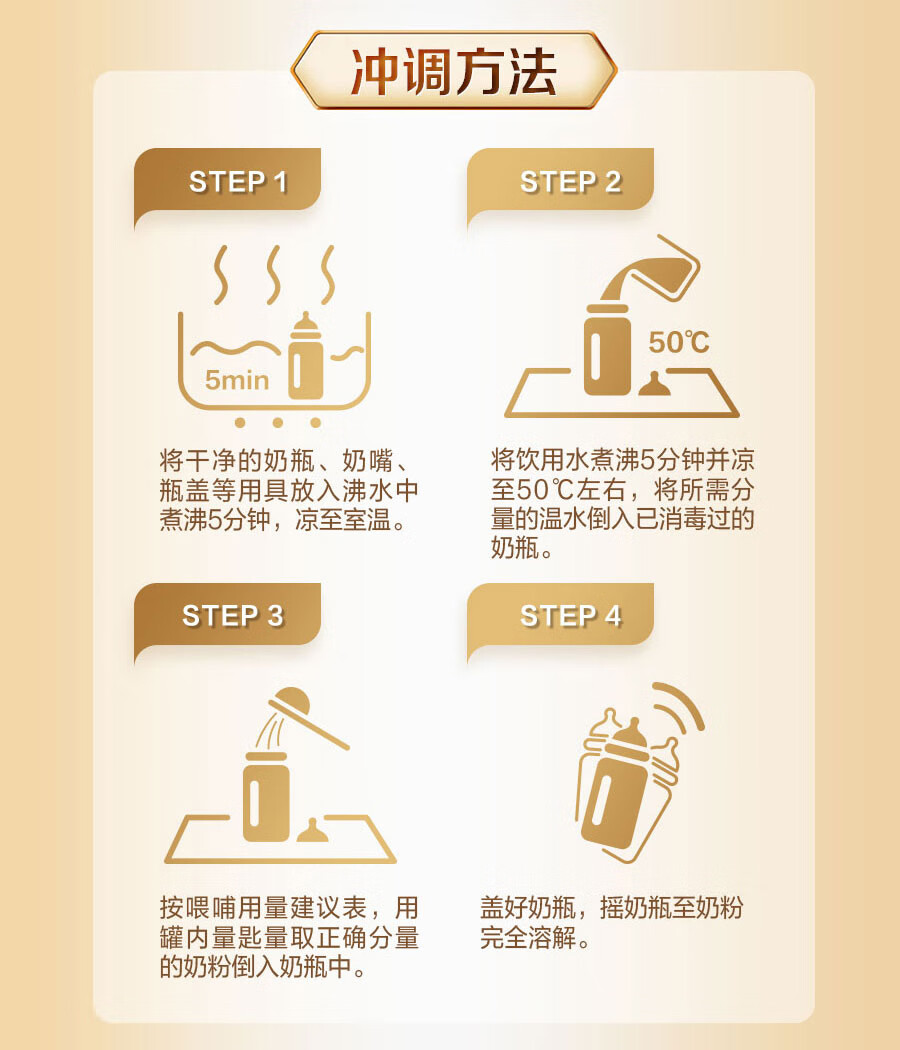 冲调方法

STEP 1

5min

将干净的奶瓶、奶嘴、瓶盖等用具放入沸水中煮沸5分钟，凉至室温。

STEP 2

50℃

将饮用水煮沸5分钟并凉至50℃左右，将所需分量的温水倒入已消毒过的奶瓶。

STEP 3

按喂哺用量建议表，用罐内量匙量取正确分量的奶粉倒入奶瓶中。

STEP 4

盖好奶瓶，摇奶瓶至奶粉完全溶解。