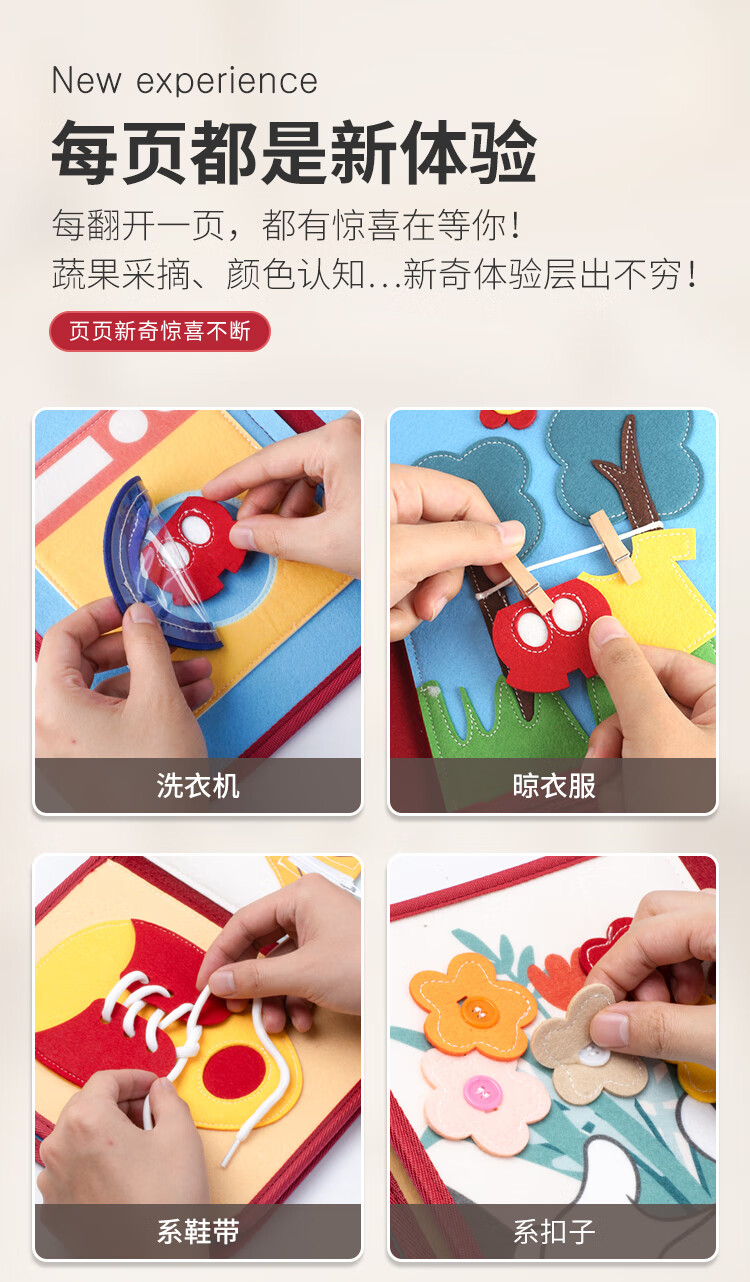 New experience

每页都是新体验

每翻开一页，都有惊喜在等你！
蔬果采摘、颜色认知...新奇体验层出不穷！

页页新奇惊喜不断

洗衣机

晾衣服

系鞋带

系扣子