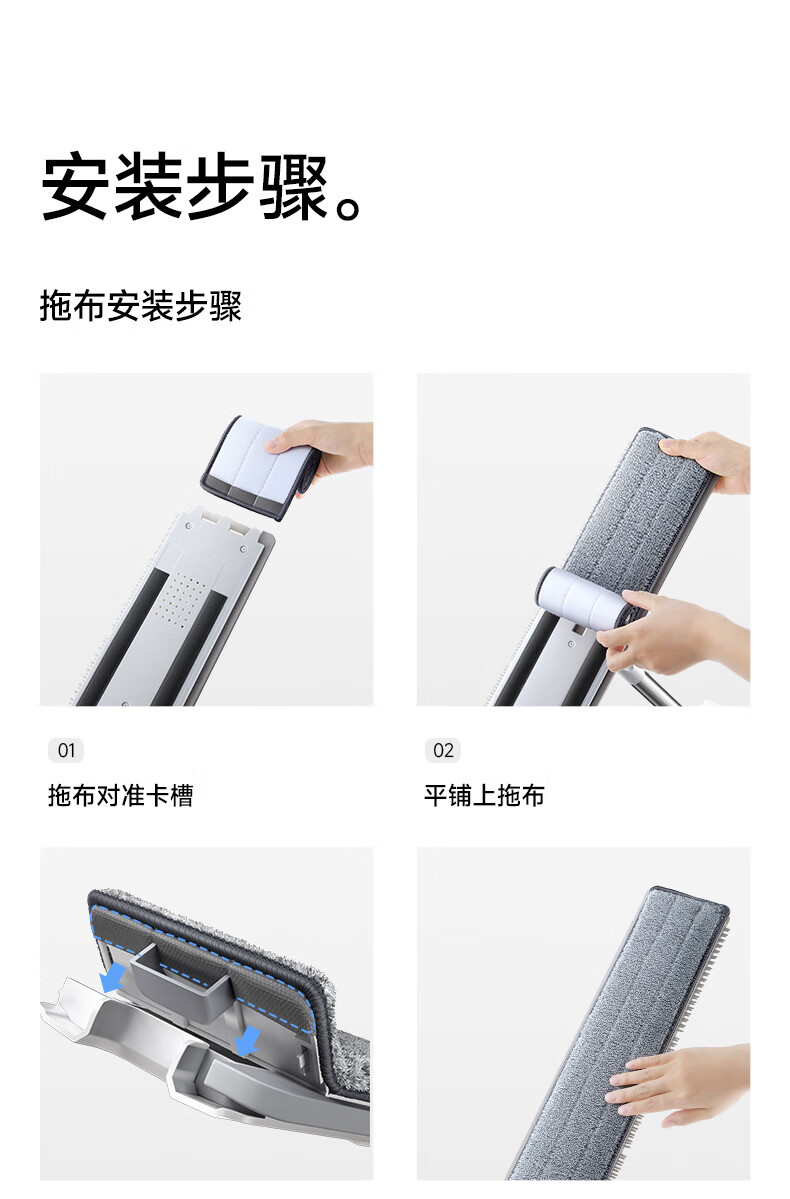 安装步骤。

拖布安装步骤

01

拖布对准卡槽

02

平铺上拖布