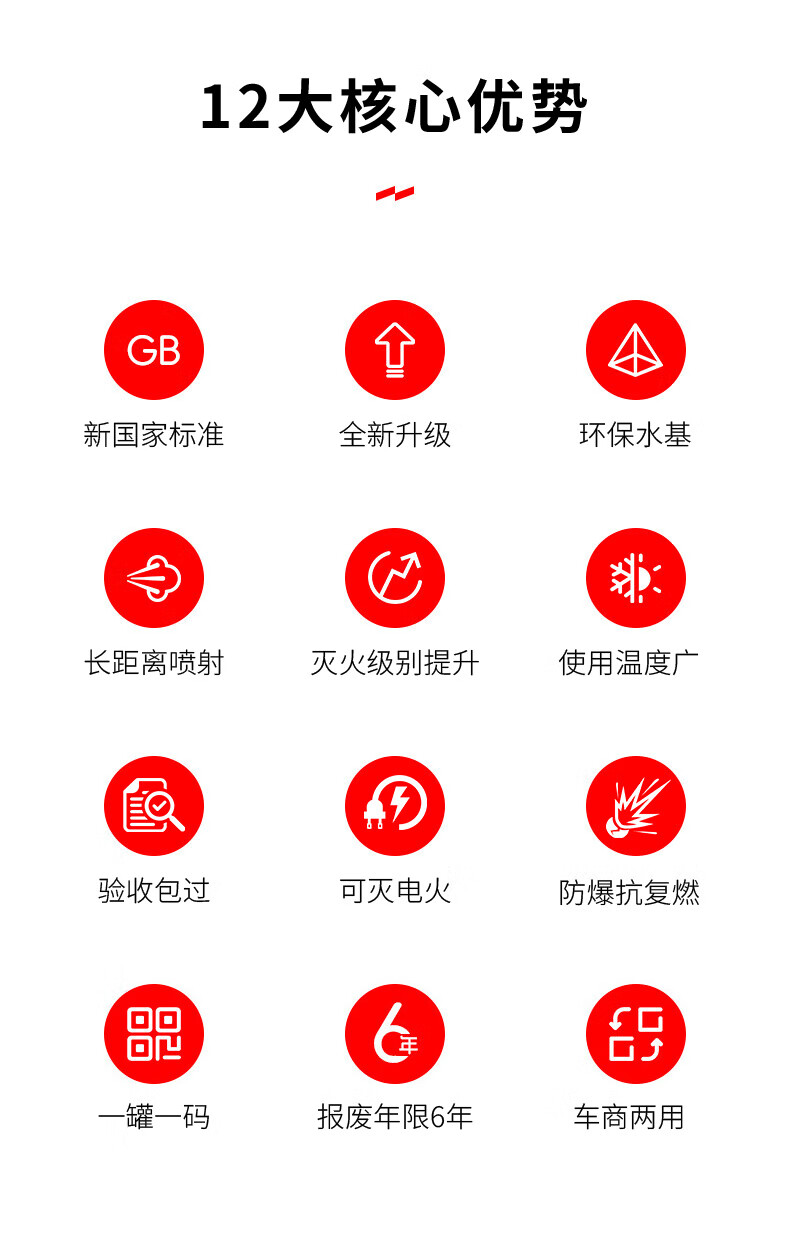 12大核心优势

GB
新国家标准

全新升级

环保水基

长距离喷射

灭火级别提升

使用温度广

验收包过

可灭电火

防爆抗复燃

一罐一码

6年
报废年限6年

车商两用