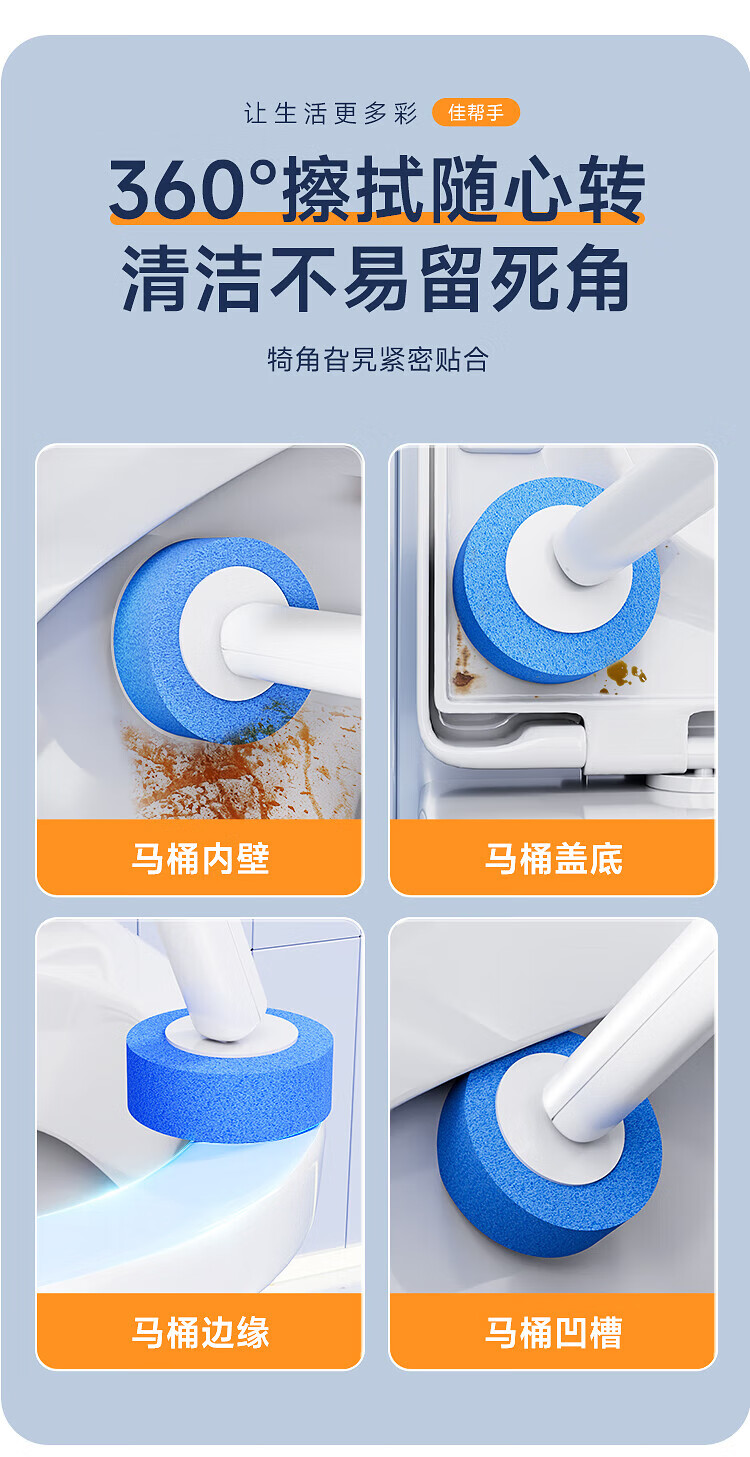 让生活更多彩 佳帮手

360°擦拭随心转
清洁不易留死角

犄角旮旯紧密贴合

马桶内壁

马桶盖底

马桶边缘

马桶凹槽