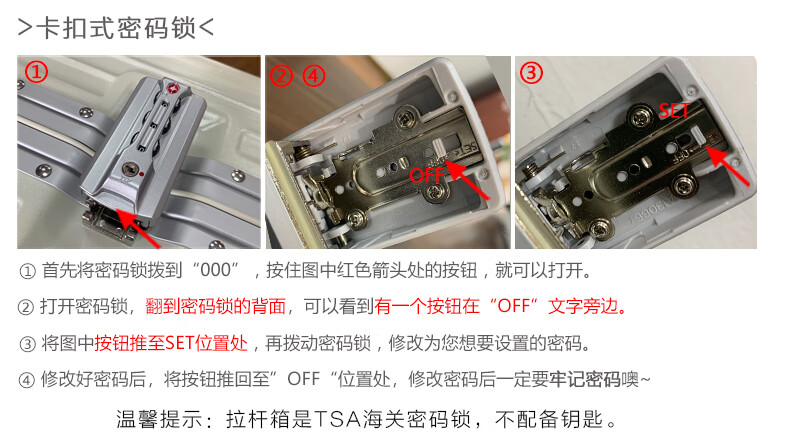 >卡扣式密码锁<

①

② ④

OFF

③

SET

① 首先将密码锁拨到“000”，按住图中红色箭头处的按钮，就可以打开。

② 打开密码锁，翻到密码锁的背面，可以看到有一个按钮在“OFF”文字旁边。

③ 将图中按钮推至SET位置处，再拨动密码锁，修改为您想要设置的密码。

④ 修改好密码后，将按钮推回至”OFF“位置处，修改密码后一定要牢记密码噢~

温馨提示：拉杆箱是TSA海关密码锁，不配备钥匙。