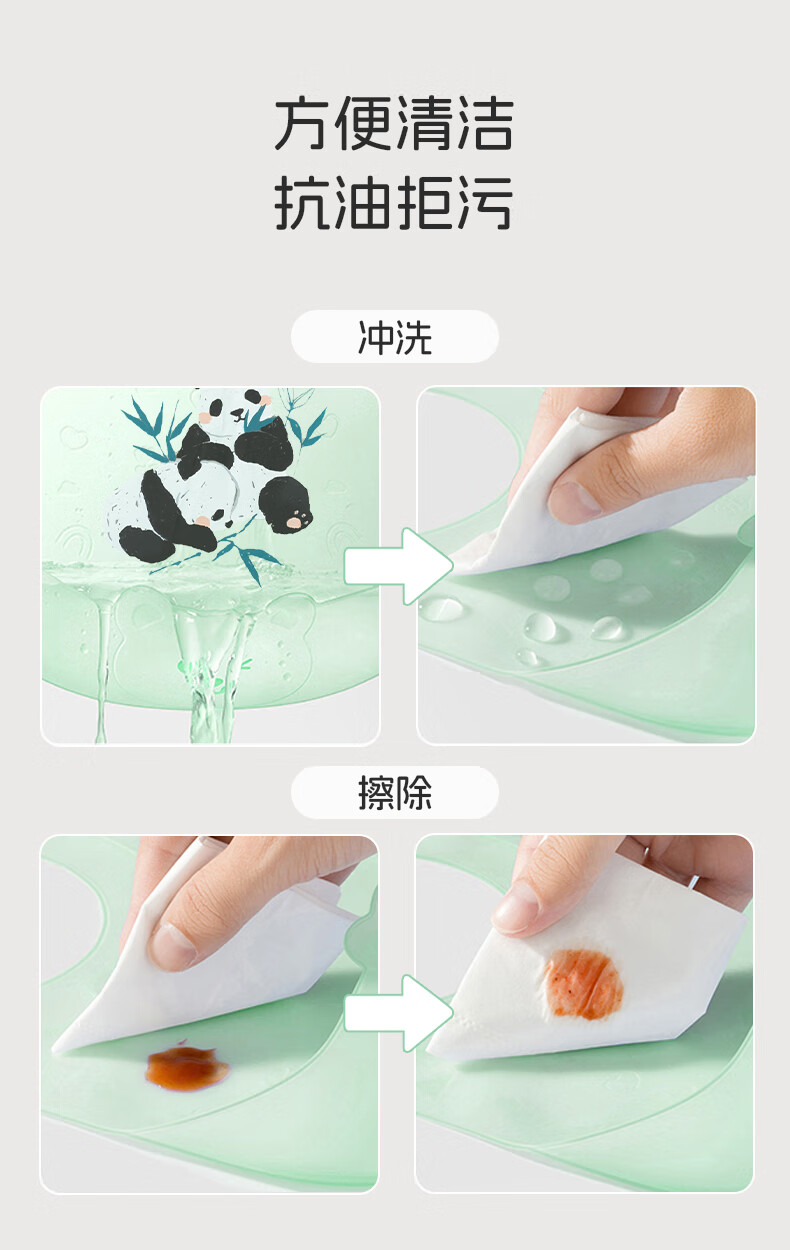 方便清洁
抗油拒污

冲洗

擦除