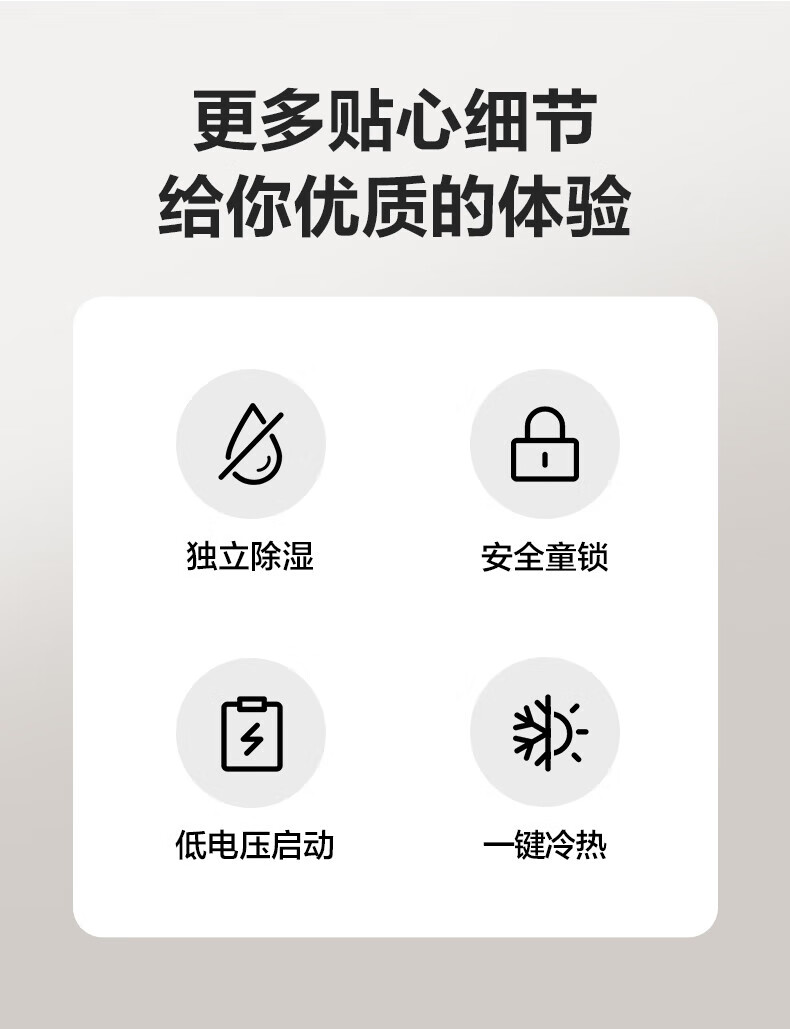 更多贴心细节
给你优质的体验

独立除湿

安全童锁

低电压启动

一键冷热