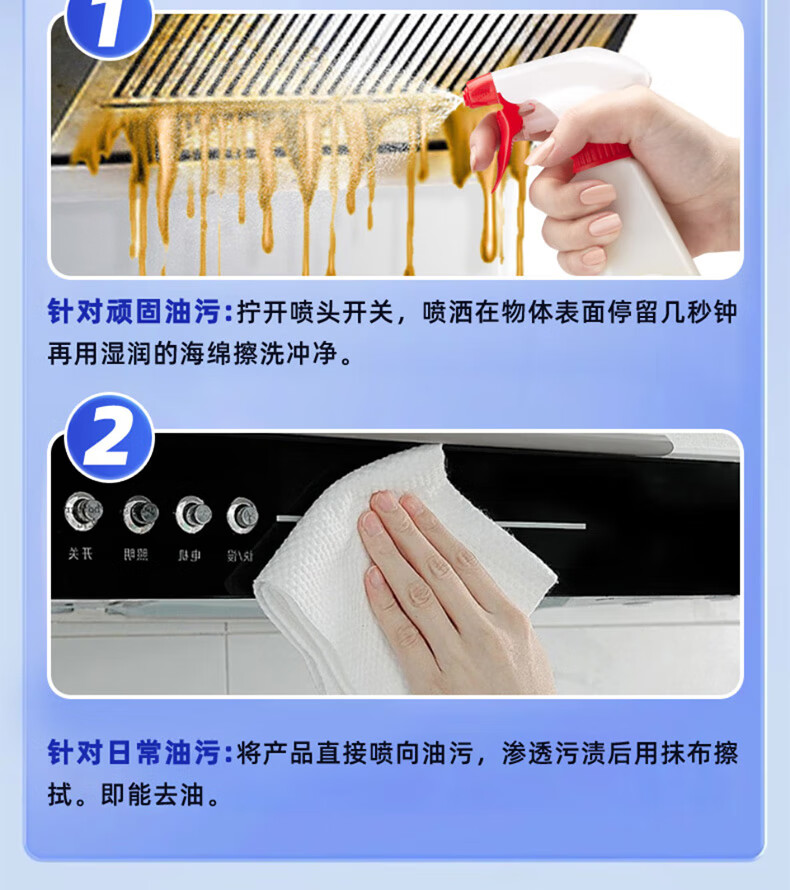 1

针对顽固油污：拧开喷头开关，喷洒在物体表面停留几秒钟再用湿润的海绵擦洗冲净。

2

开关 照明 电机 快/慢

针对日常油污：将产品直接喷向油污，渗透污渍后用抹布擦拭。即能去油。