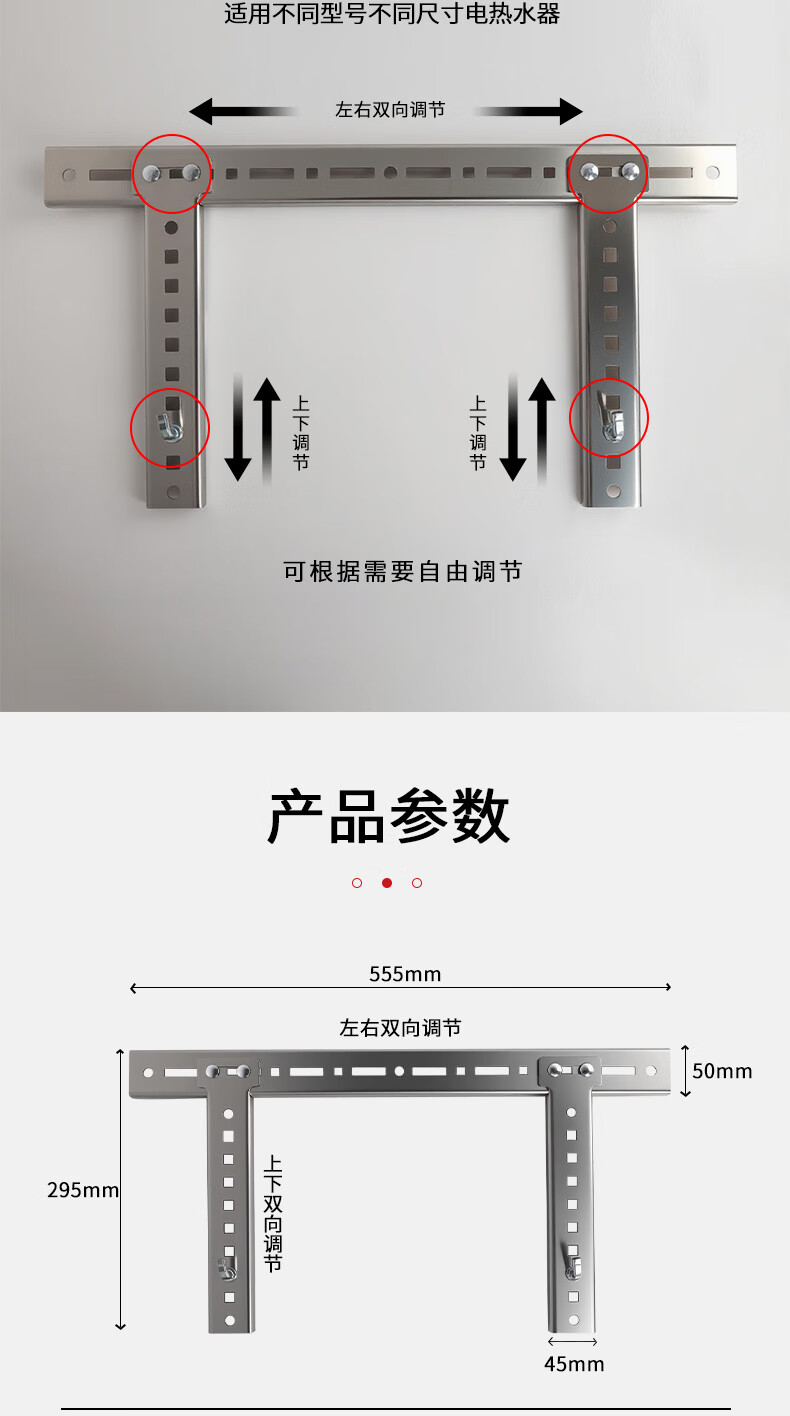 适用不同型号不同尺寸电热水器

左右双向调节

上下调节

上下调节

可根据需要自由调节

产品参数

555mm

左右双向调节

50mm

295mm

上下双向调节

45mm