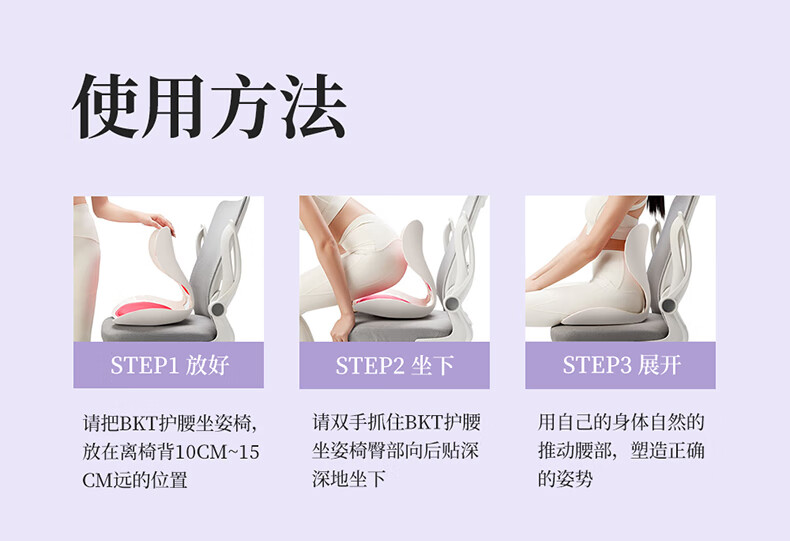 使用方法

STEP1 放好

请把BKT护腰坐姿椅，放在离椅背10CM~15CM远的位置

STEP2 坐下

请双手抓住BKT护腰坐姿椅臀部向后贴深深地坐下

STEP3 展开

用自己的身体自然的推动腰部，塑造正确的姿势