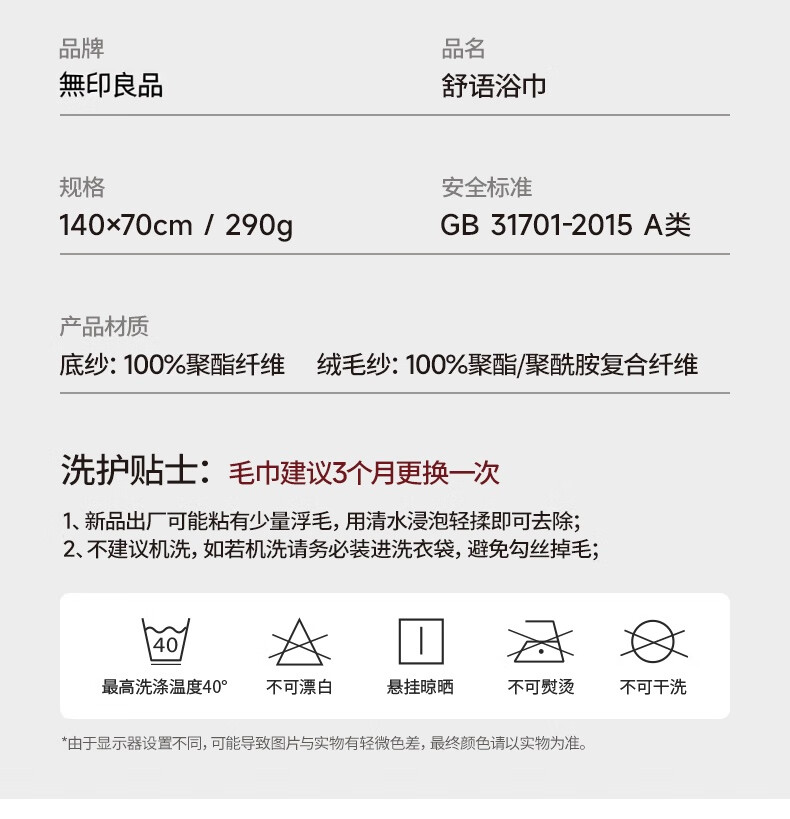 品牌
無印良品

品名
舒语浴巾

规格
140×70cm / 290g

安全标准
GB 31701-2015 A类

产品材质
底纱: 100%聚酯纤维 绒毛纱: 100%聚酯/聚酰胺复合纤维

洗护贴士：毛巾建议3个月更换一次

1、新品出厂可能粘有少量浮毛，用清水浸泡轻揉即可去除；
2、不建议机洗，如若机洗请务必装进洗衣袋，避免勾丝掉毛；

40
最高洗涤温度40°

不可漂白

悬挂晾晒

不可熨烫

不可干洗

*由于显示器设置不同，可能导致图片与实物有轻微色差，最终颜色请以实物为准。