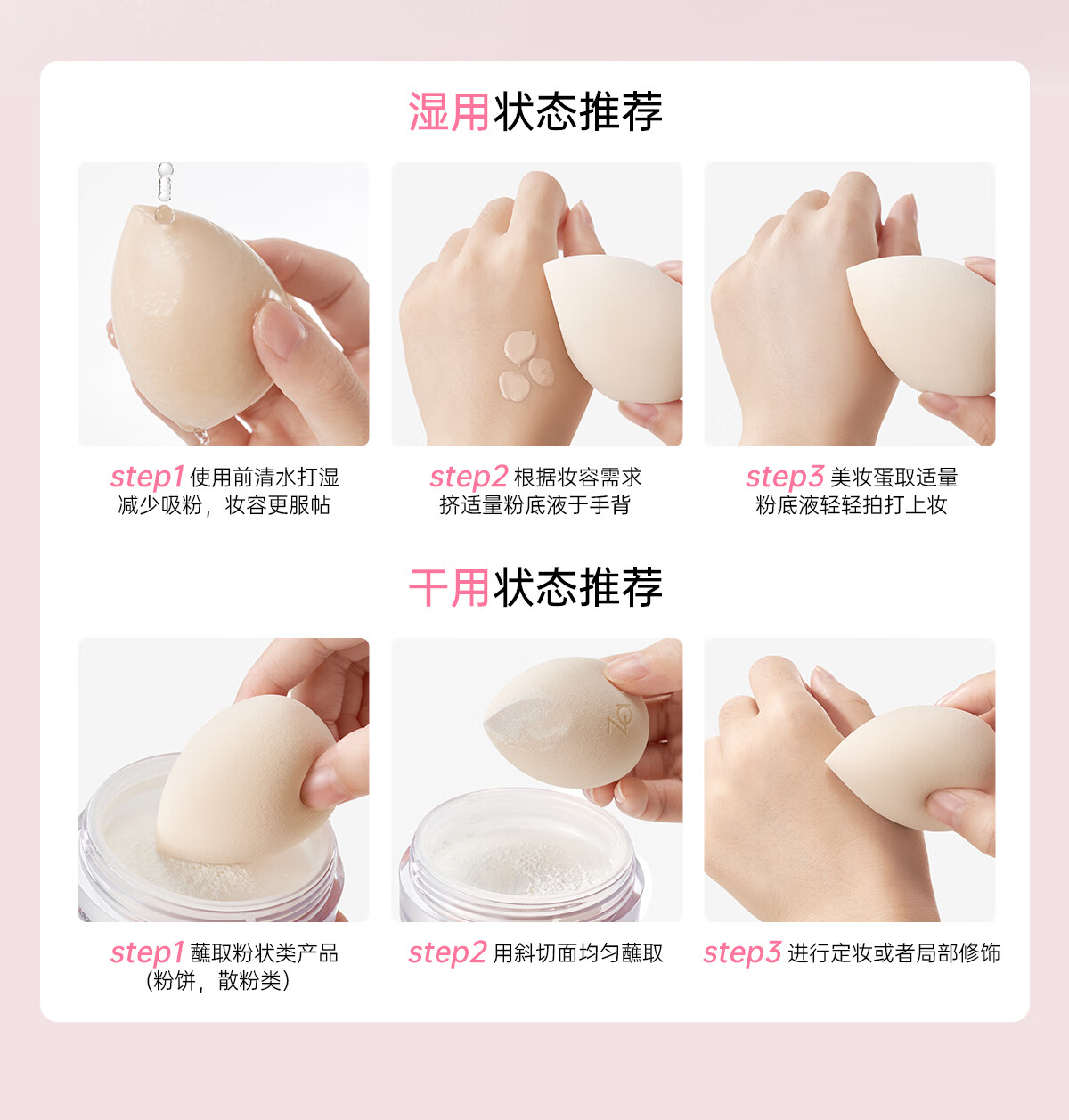 湿用状态推荐

step1 使用前清水打湿
减少吸粉，妆容更服帖

step2 根据妆容需求
挤适量粉底液于手背

step3 美妆蛋取适量
粉底液轻轻拍打上妆

干用状态推荐

step1 蘸取粉状类产品
（粉饼，散粉类）

step2 用斜切面均匀蘸取

step3 进行定妆或者局部修饰