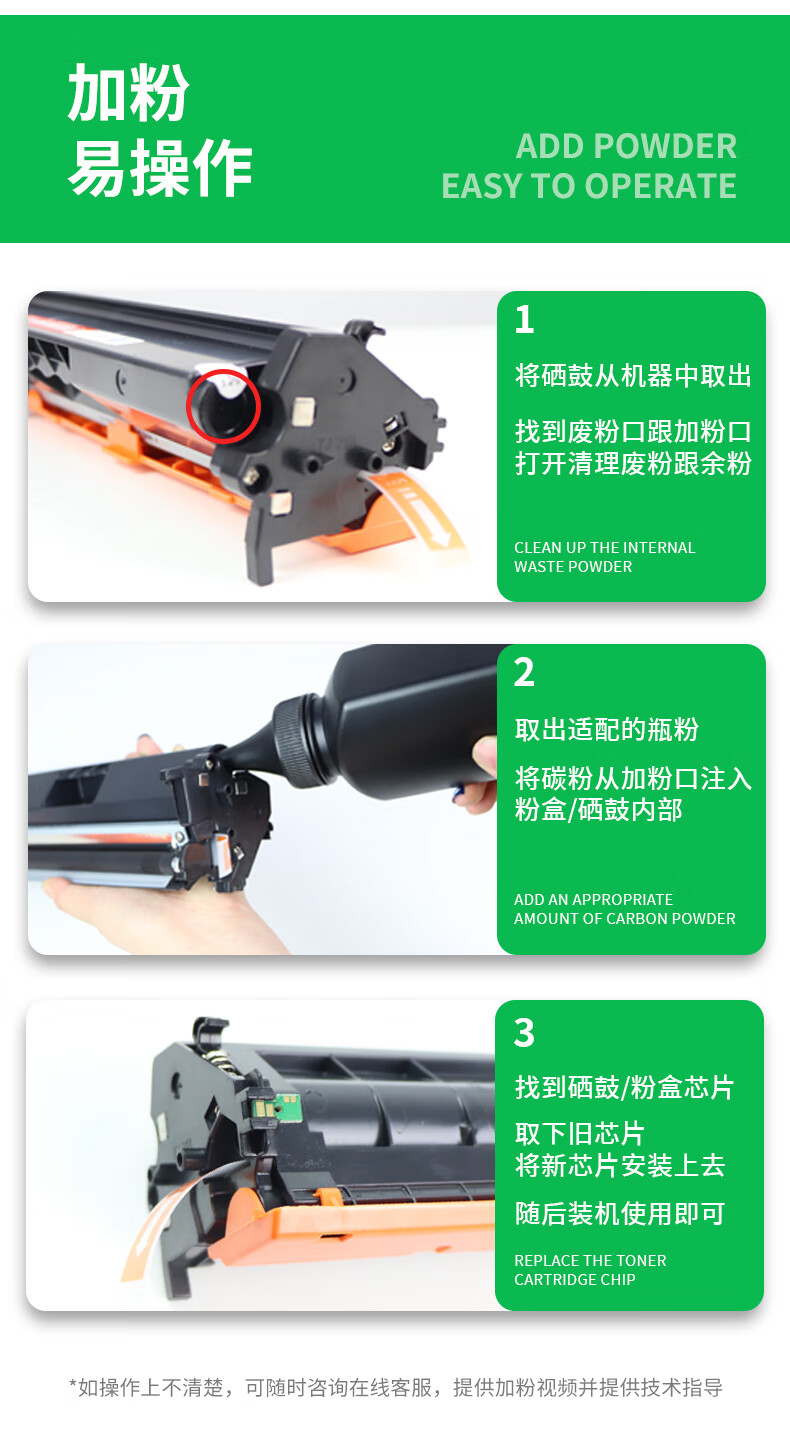 加粉
易操作

ADD POWDER
EASY TO OPERATE

1
将硒鼓从机器中取出

找到废粉口跟加粉口
打开清理废粉跟余粉

CLEAN UP THE INTERNAL
WASTE POWDER

2
取出适配的瓶粉

将碳粉从加粉口注入
粉盒/硒鼓内部

ADD AN APPROPRIATE
AMOUNT OF CARBON POWDER

3
找到硒鼓/粉盒芯片

取下旧芯片
将新芯片安装上去

随后装机使用即可

REPLACE THE TONER
CARTRIDGE CHIP

*如操作上不清楚，可随时咨询在线客服，提供加粉视频并提供技术指导