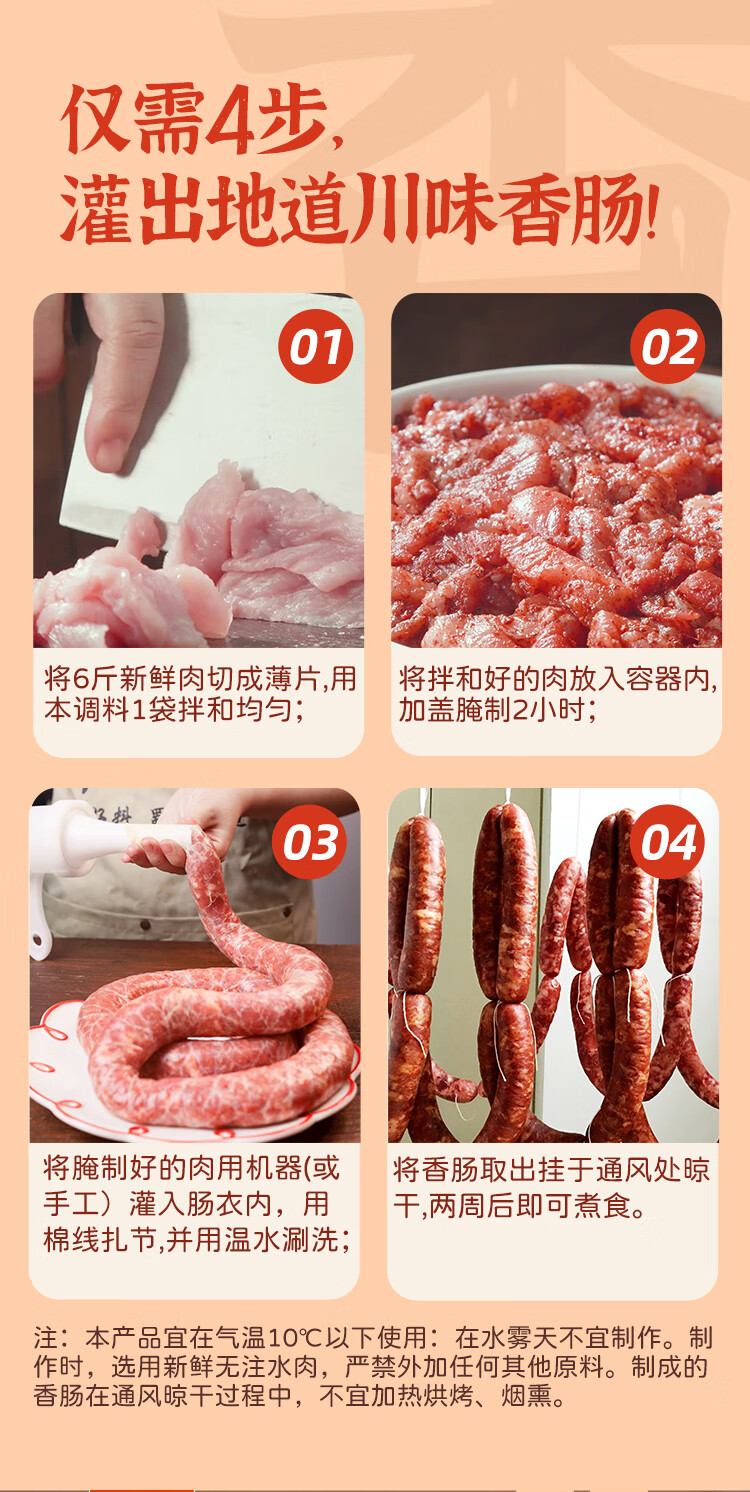 仅需4步，
灌出地道川味香肠！

01

将6斤新鲜肉切成薄片,用本调料1袋拌和均匀；

02

将拌和好的肉放入容器内,加盖腌制2小时；

03

将腌制好的肉用机器(或手工）灌入肠衣内，用棉线扎节,并用温水涮洗；

04

将香肠取出挂于通风处晾干,两周后即可煮食。

注：本产品宜在气温10℃以下使用：在水雾天不宜制作。制作时，选用新鲜无注水肉，严禁外加任何其他原料。制成的香肠在通风晾干过程中，不宜加热烘烤、烟熏。