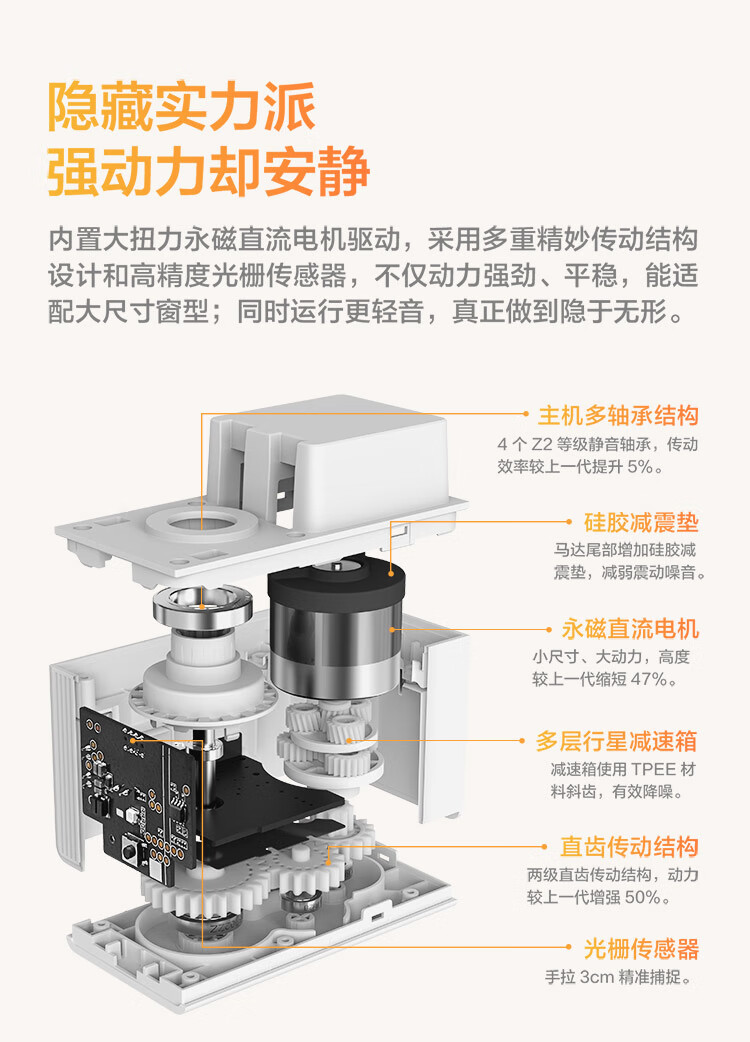 隐藏实力派
强动力却安静

内置大扭力永磁直流电机驱动，采用多重精妙传动结构设计和高精度光栅传感器，不仅动力强劲、平稳，能适配大尺寸窗型；同时运行更轻音，真正做到隐于无形。

主机多轴承结构
4 个 Z2 等级静音轴承，传动效率较上一代提升 5%。

硅胶减震垫
马达尾部增加硅胶减震垫，减弱震动噪音。

永磁直流电机
小尺寸、大动力，高度较上一代缩短 47%。

多层行星减速箱
减速箱使用 TPEE 材料斜齿，有效降噪。

直齿传动结构
两级直齿传动结构，动力较上一代增强 50%。

光栅传感器
手拉 3cm 精准捕捉。