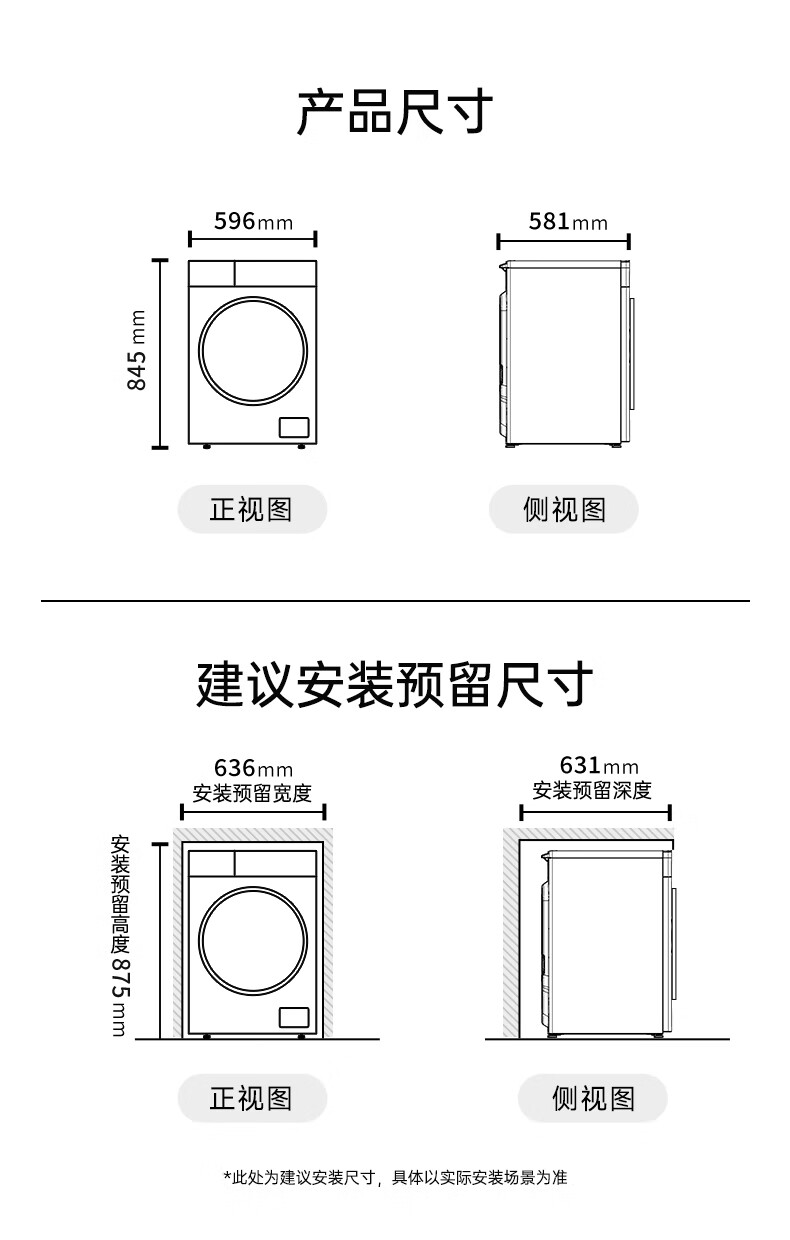 产品尺寸

596mm

845 mm

581mm

正视图

侧视图

建议安装预留尺寸

636mm
安装预留宽度

安装预留高度875mm

631mm
安装预留深度

正视图

侧视图

*此处为建议安装尺寸，具体以实际安装场景为准