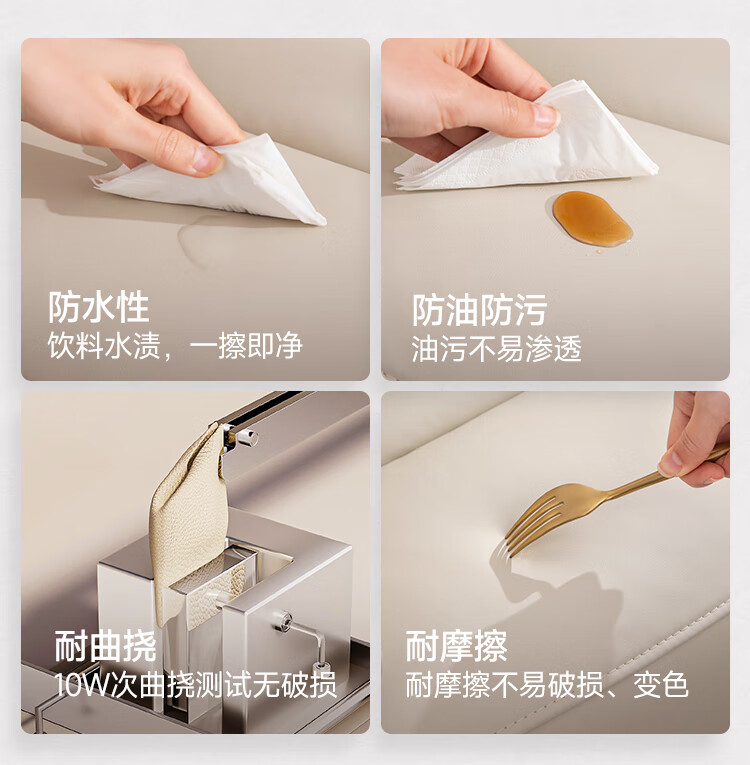 防水性
饮料水渍，一擦即净

防油防污
油污不易渗透

耐曲挠
10W次曲挠测试无破损

耐摩擦
耐摩擦不易破损、变色