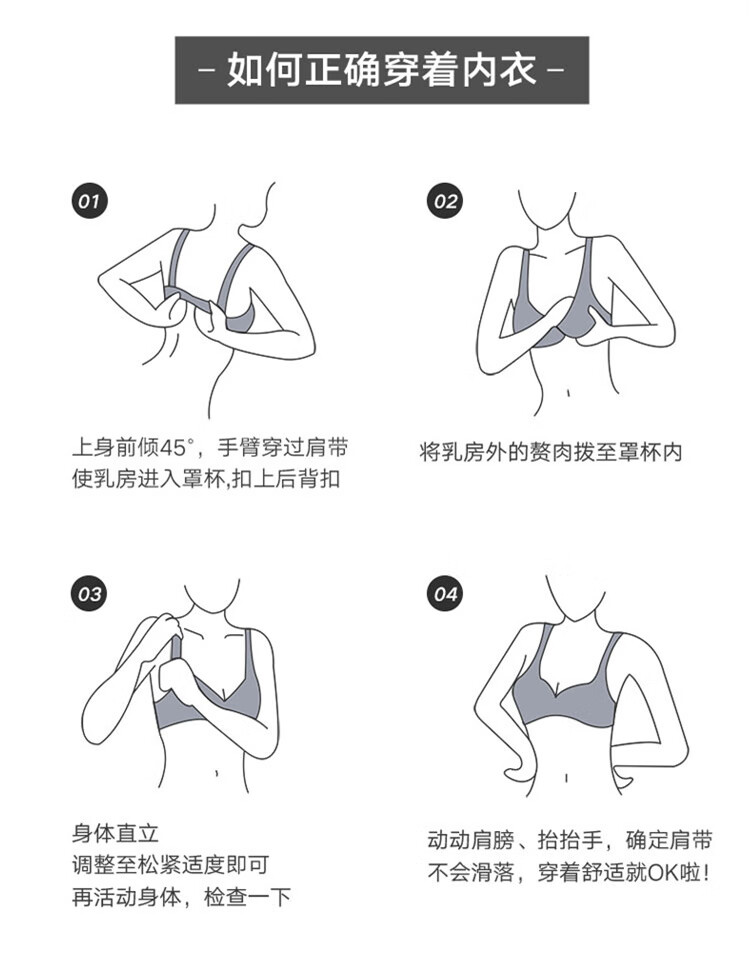 - 如何正确穿着内衣 -

01

上身前倾45°，手臂穿过肩带
使乳房进入罩杯,扣上后背扣

02

将乳房外的赘肉拨至罩杯内

03

身体直立
调整至松紧适度即可
再活动身体，检查一下

04

动动肩膀、抬抬手，确定肩带
不会滑落，穿着舒适就OK啦！